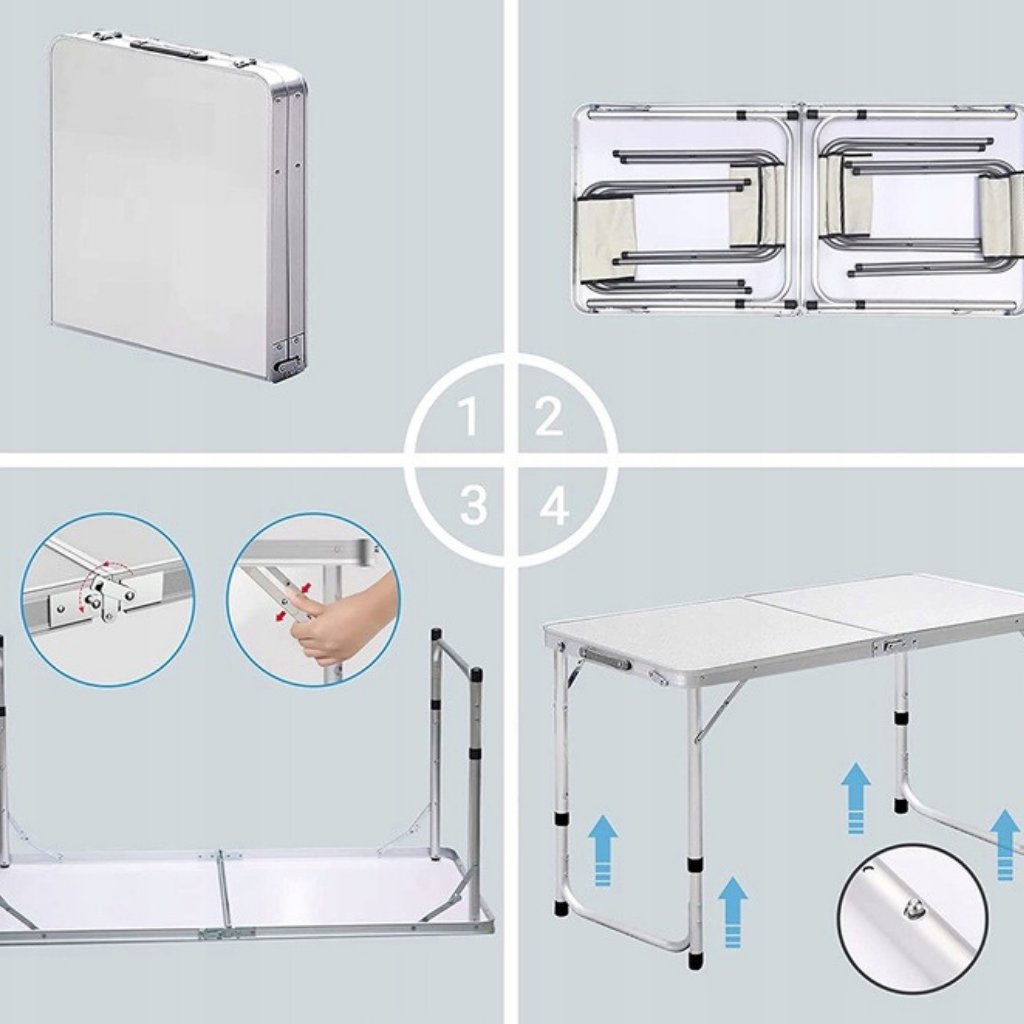 1
2
3
4