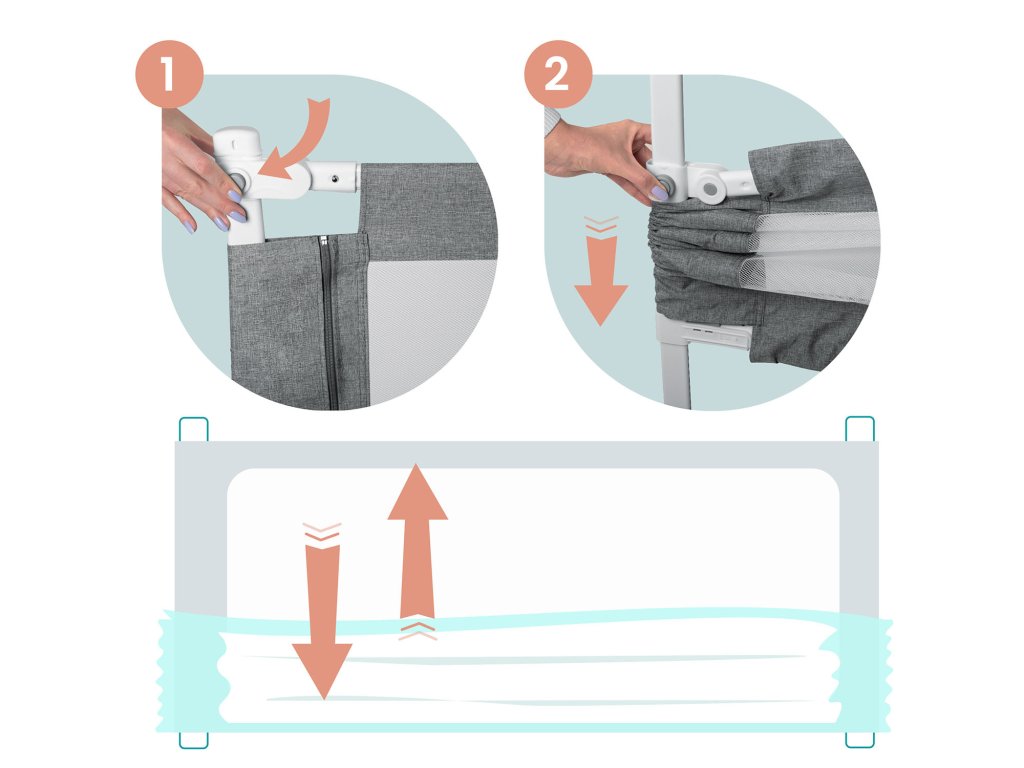 1

2