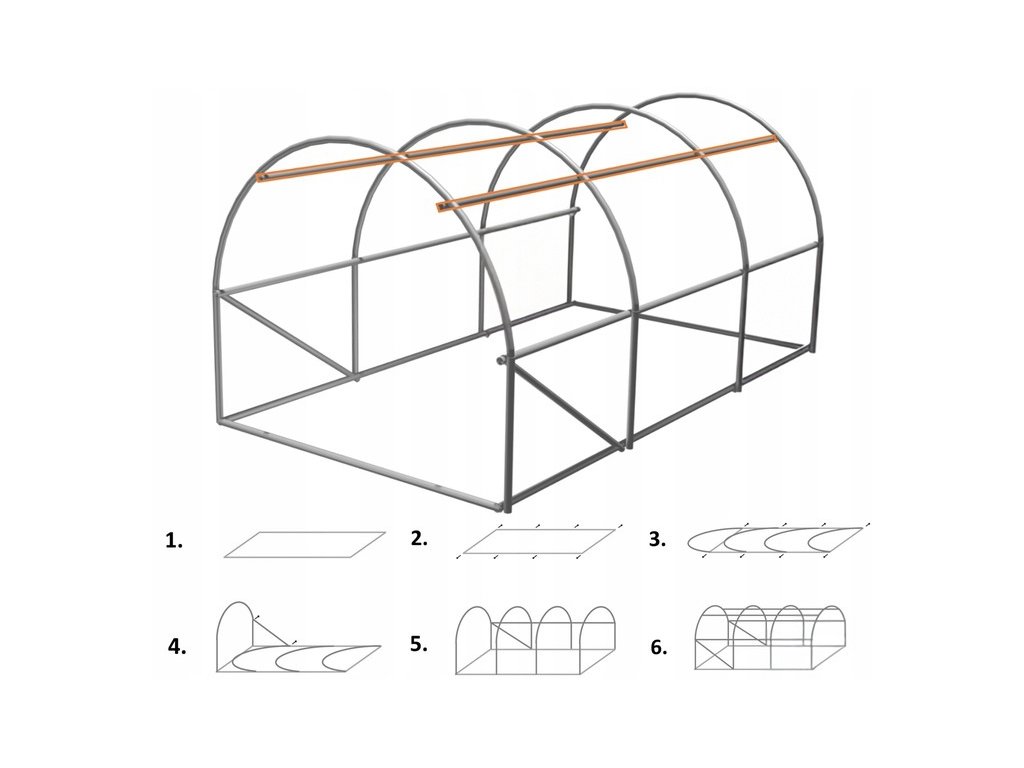 1.

2.

3.

4.

5.

6.