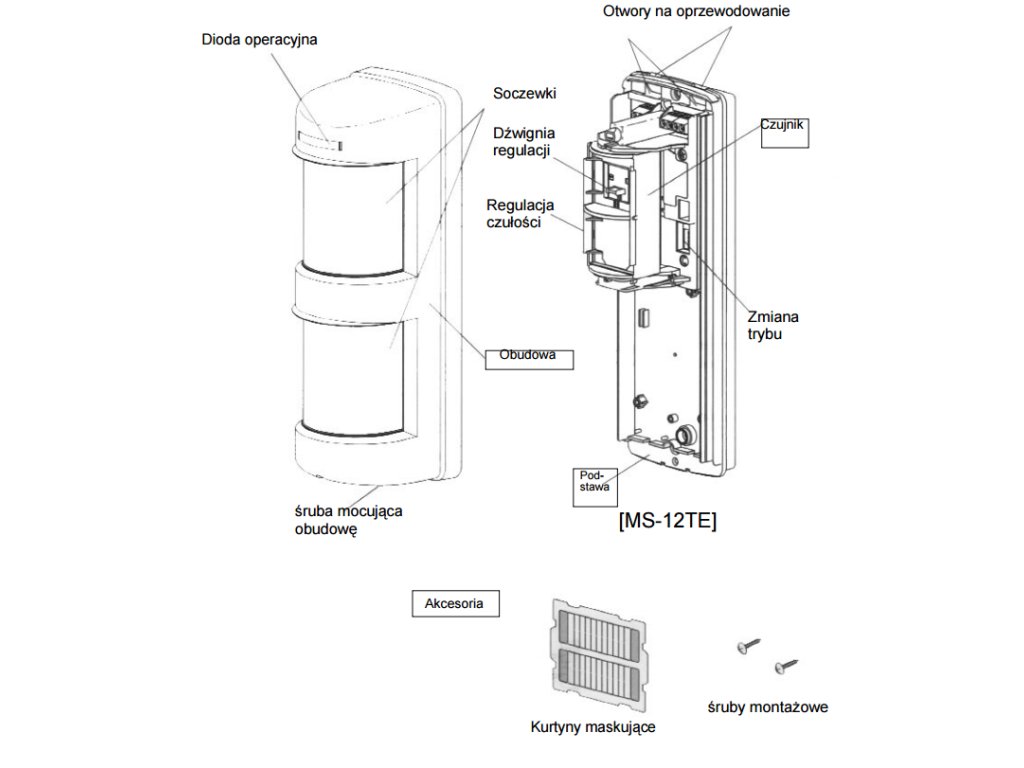 Otwory na oprzewodowanie

Dioda operacyjna

Soczewki

Dźwignia regulacji

Czujnik

Regulacja czułości

Zmiana trybu

Obudowa

Pod-stawa

śruba mocująca obudowę

[MS-12TE]

Akcesoria

Kurtyny maskujące

śruby montażowe