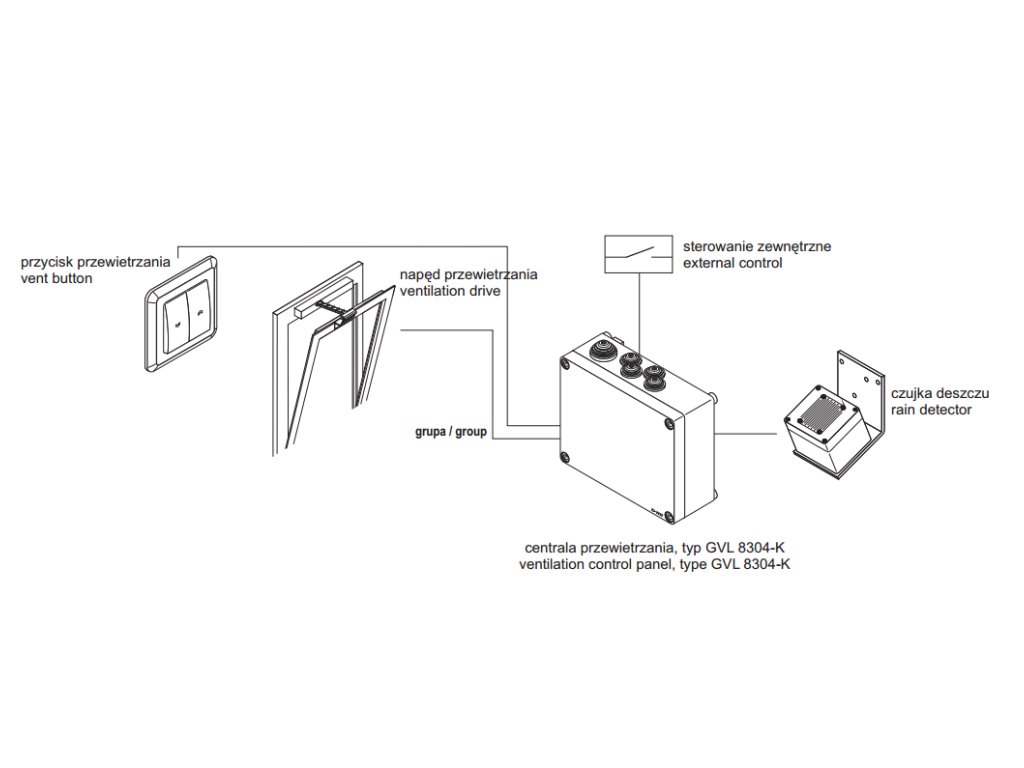 przycisk przewietrzania
vent button

napęd przewietrzania
ventilation drive

sterowanie zewnętrzne
external control

grupa / group

czujka deszczu
rain detector

centrala przewietrzania, typ GVL 8304-K
ventilation control panel, type GVL 8304-K