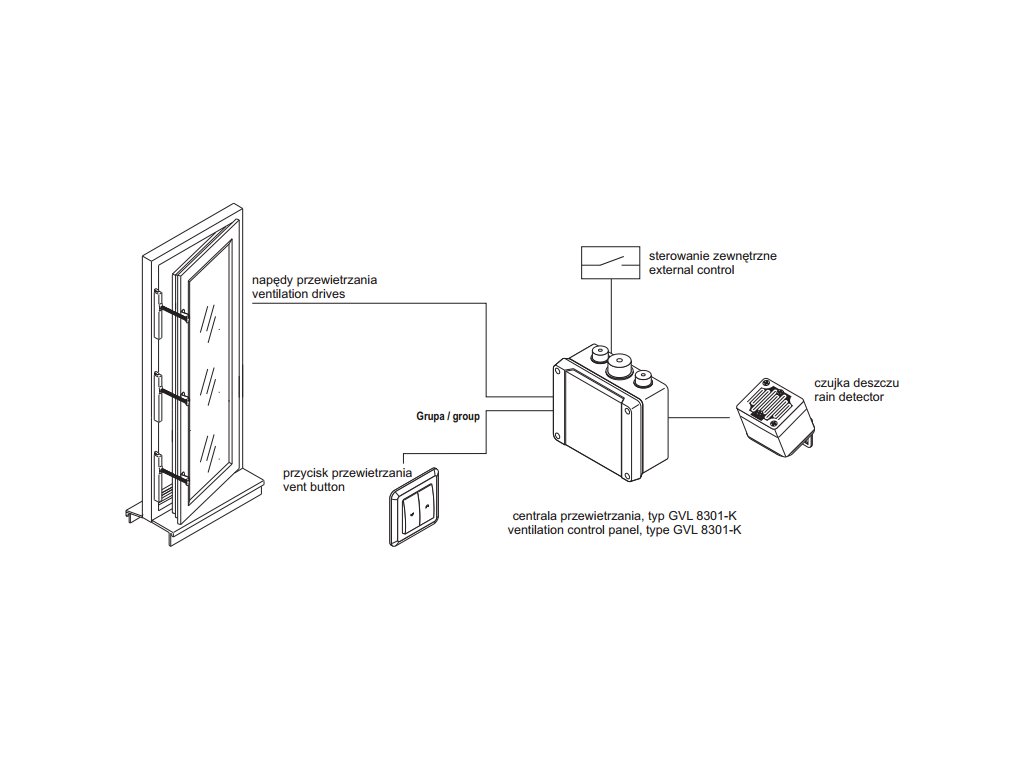 napędy przewietrzania
ventilation drives

sterowanie zewnętrzne
external control

czujka deszczu
rain detector

Grupa / group

przycisk przewietrzania
vent button

centrala przewietrzania, typ GVL 8301-K
ventilation control panel, type GVL 8301-K