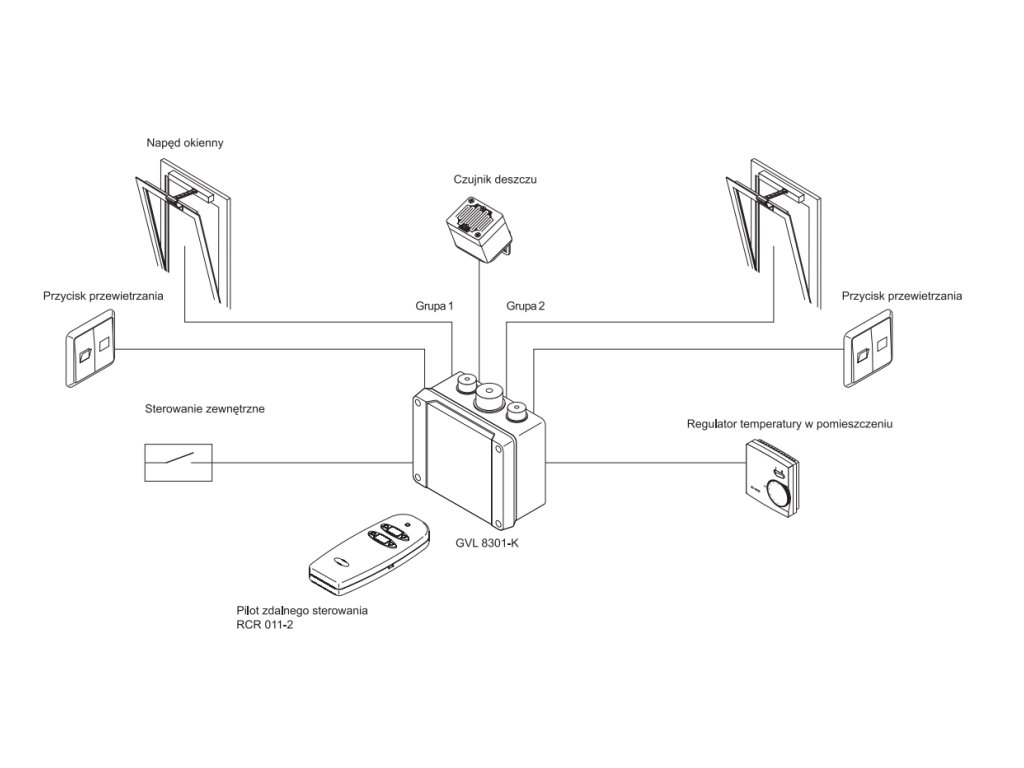 Napęd okienny

Czujnik deszczu

Przycisk przewietrzania

Grupa 1

Grupa 2

Przycisk przewietrzania

Sterowanie zewnętrzne

Regulator temperatury w pomieszczeniu

GVL 8301-K

Pilot zdalnego sterowania
RCR 011-2