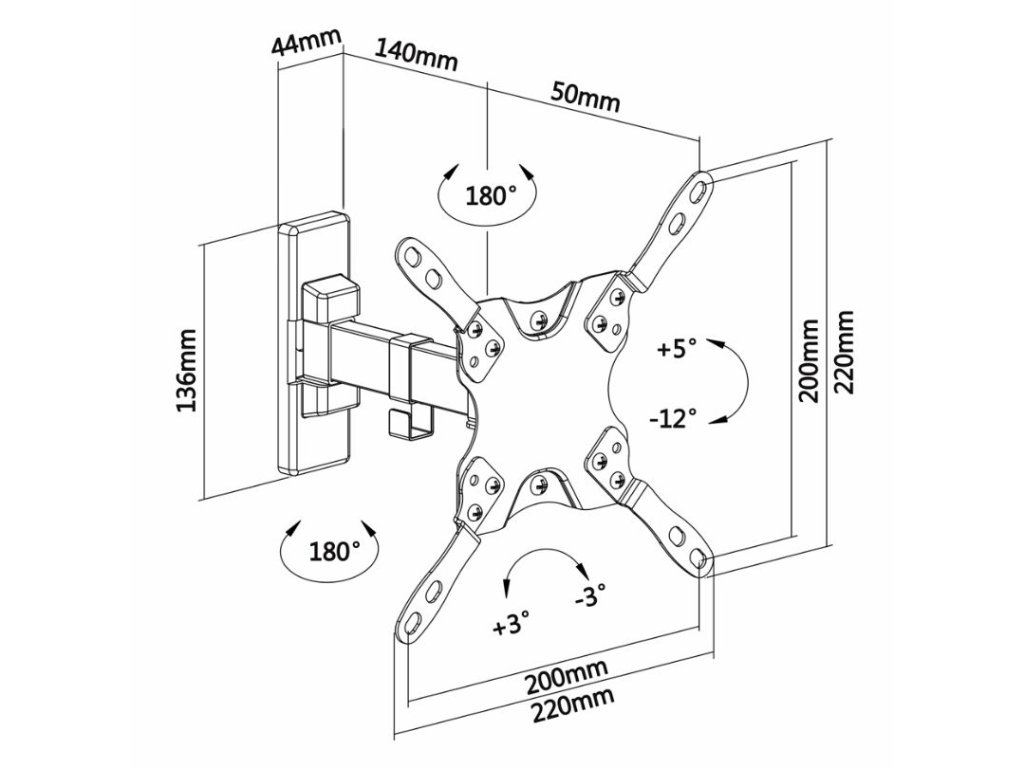 44mm
140mm
50mm
180°
136mm
+5°
-12°
200mm
220mm
180°
+3°
-3°
200mm
220mm