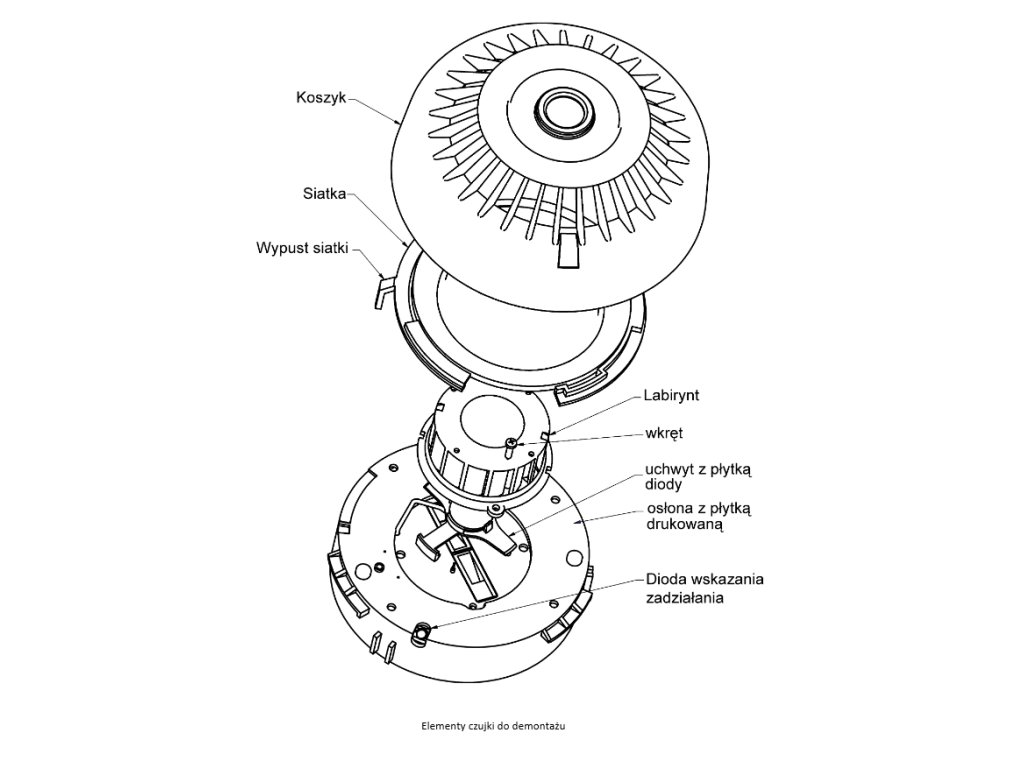 Koszyk

Siatka

Wypust siatki

Labirynt

wkręt

uchwyt z płytką diody

osłona z płytką drukowaną

Dioda wskazania zadziałania

Elementy czujki do demontażu