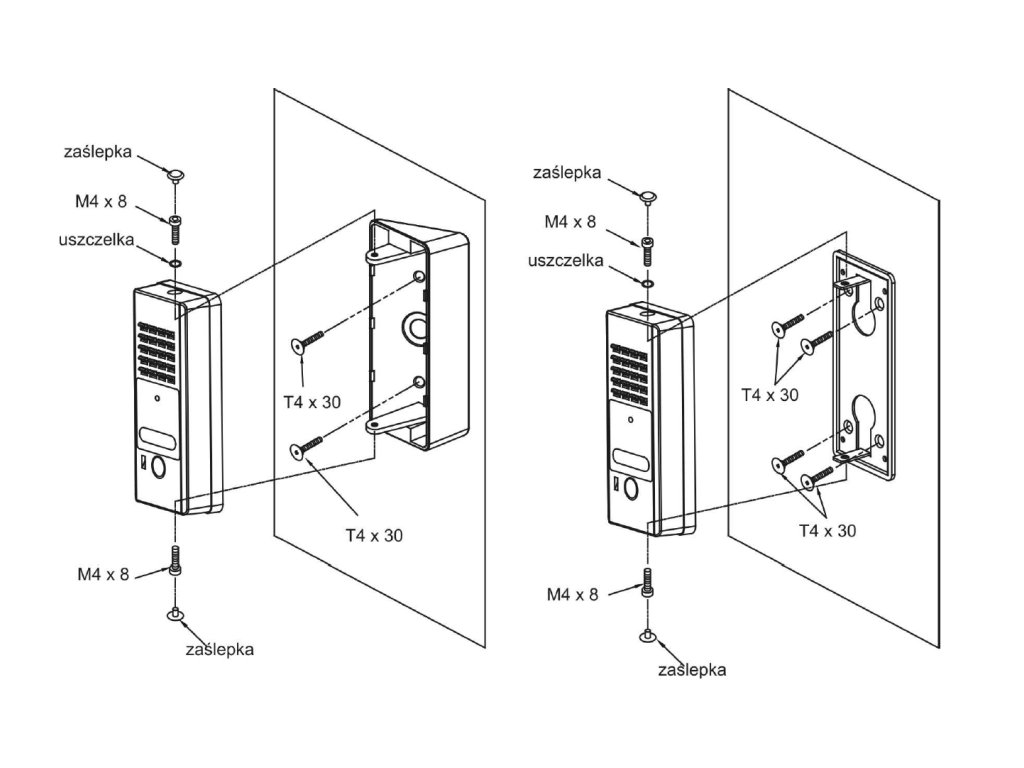 zaślepka
M4 x 8
uszczelka
T4 x 30
T4 x 30
M4 x 8
zaślepka

zaślepka
M4 x 8
uszczelka
T4 x 30
T4 x 30
M4 x 8
zaślepka