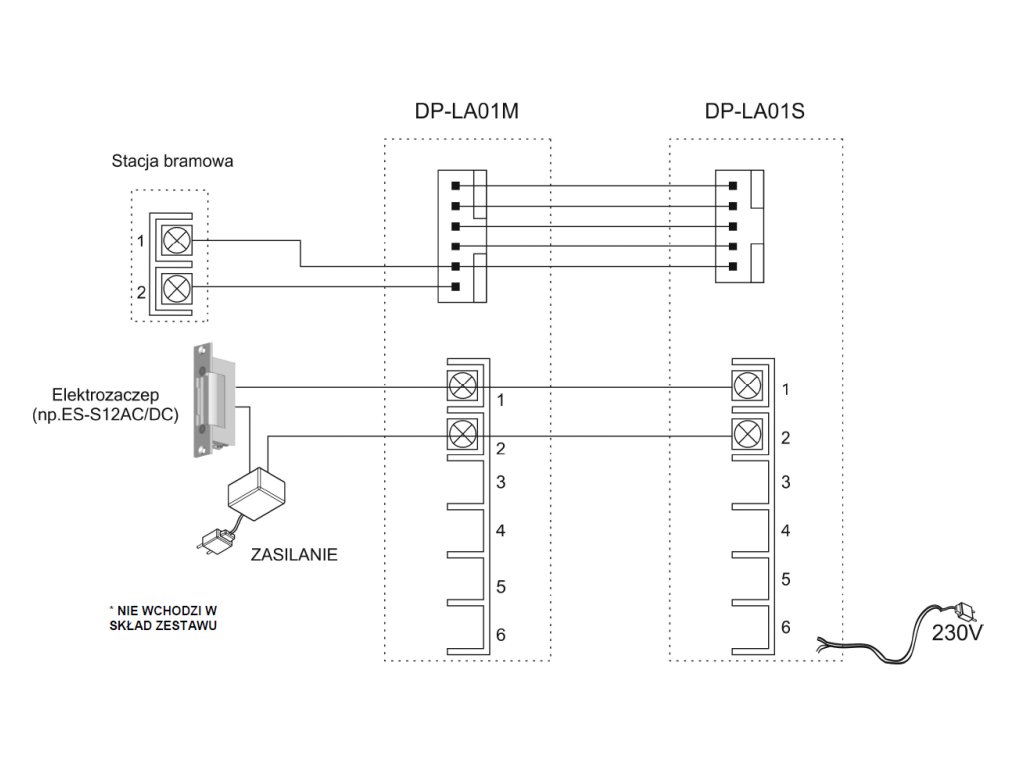 DP-LA01M

DP-LA01S

Stacja bramowa

1

2

Elektrozaczep (np.ES-S12AC/DC)

ZASILANIE

* NIE WCHODZI W SKŁAD ZESTAWU

1
2
3
4
5
6

1
2
3
4
5
6

230V