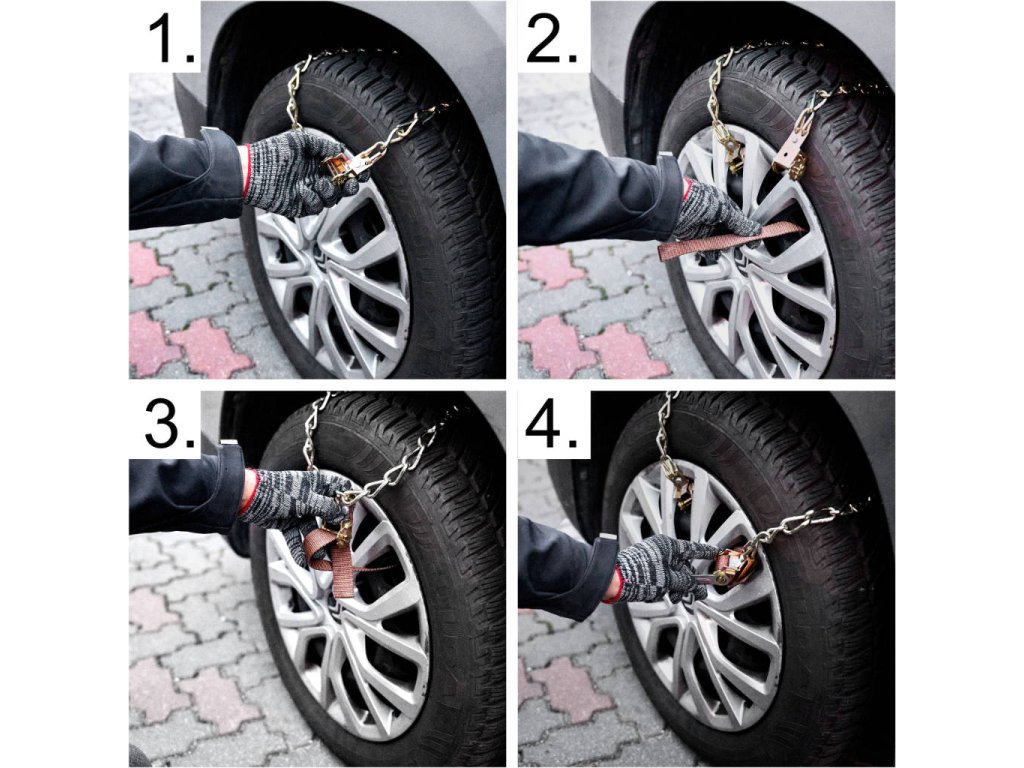 1.

2.

3.

4.