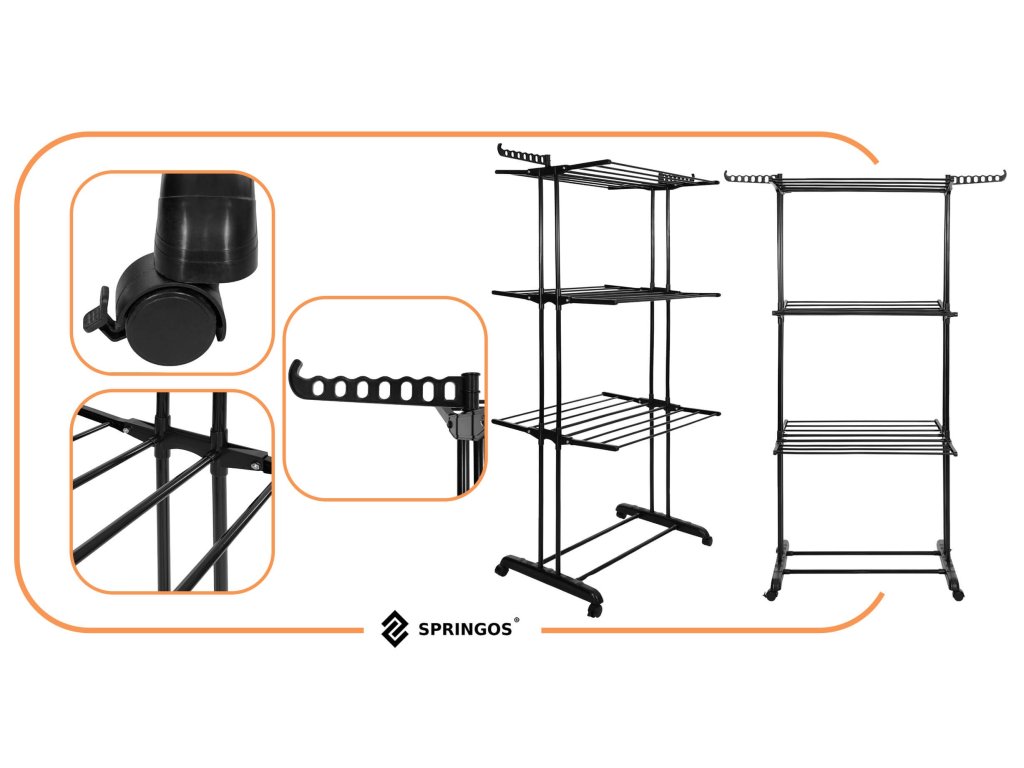 SPRINGOS®