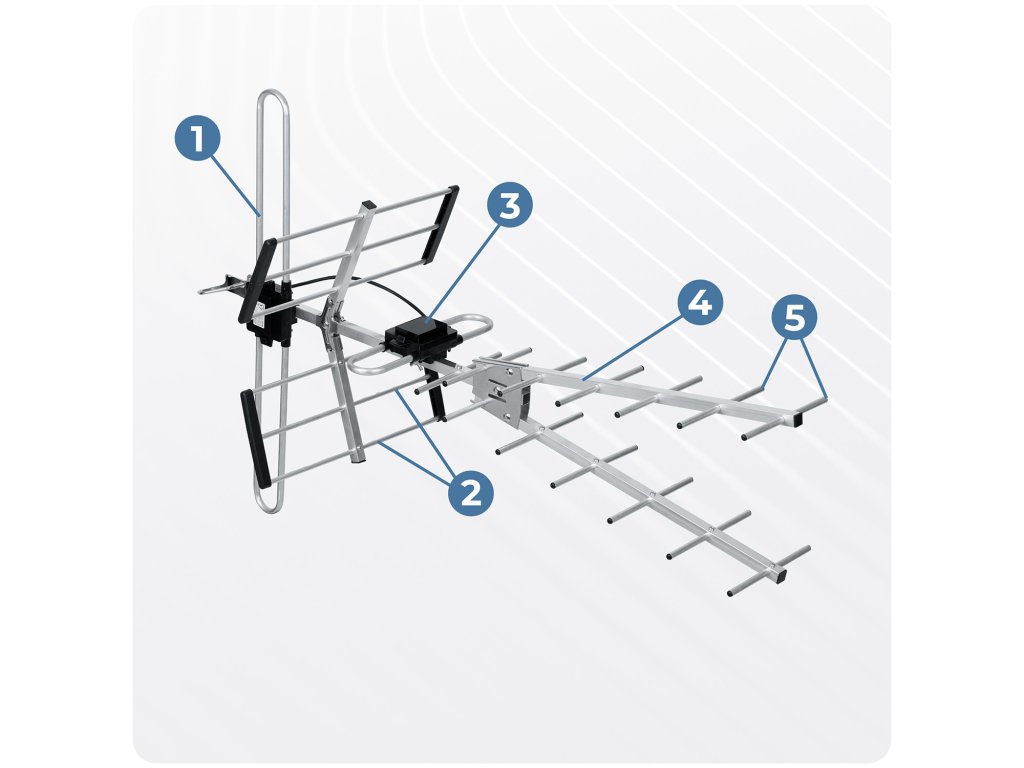 1
3
4
5
2