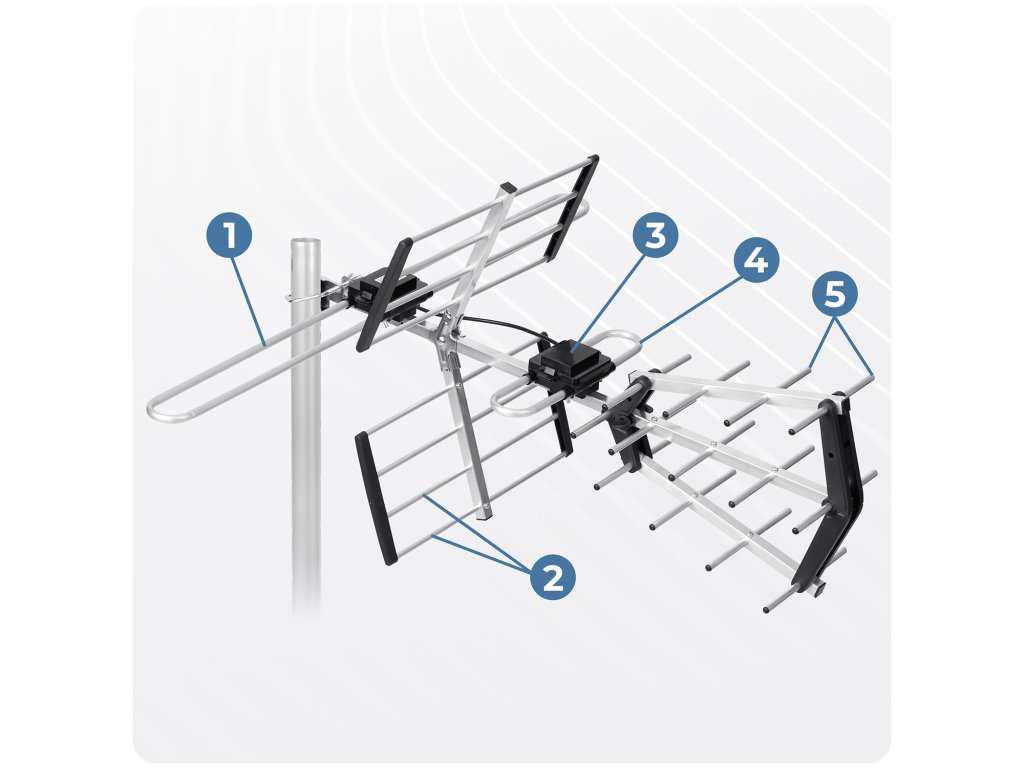 1
3
4
5
2