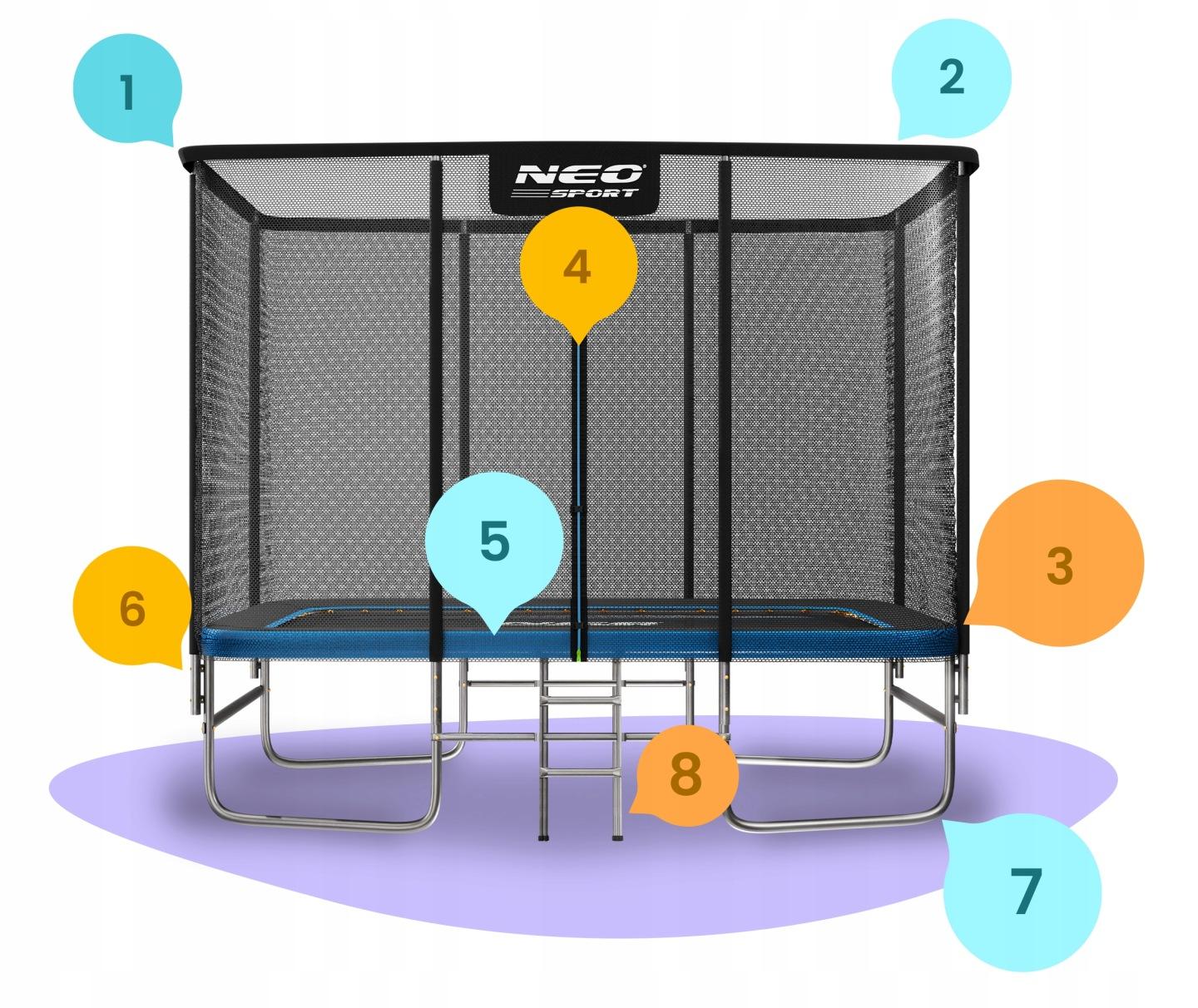 1
2
NEO SPORT
4
5
3
6
8
7