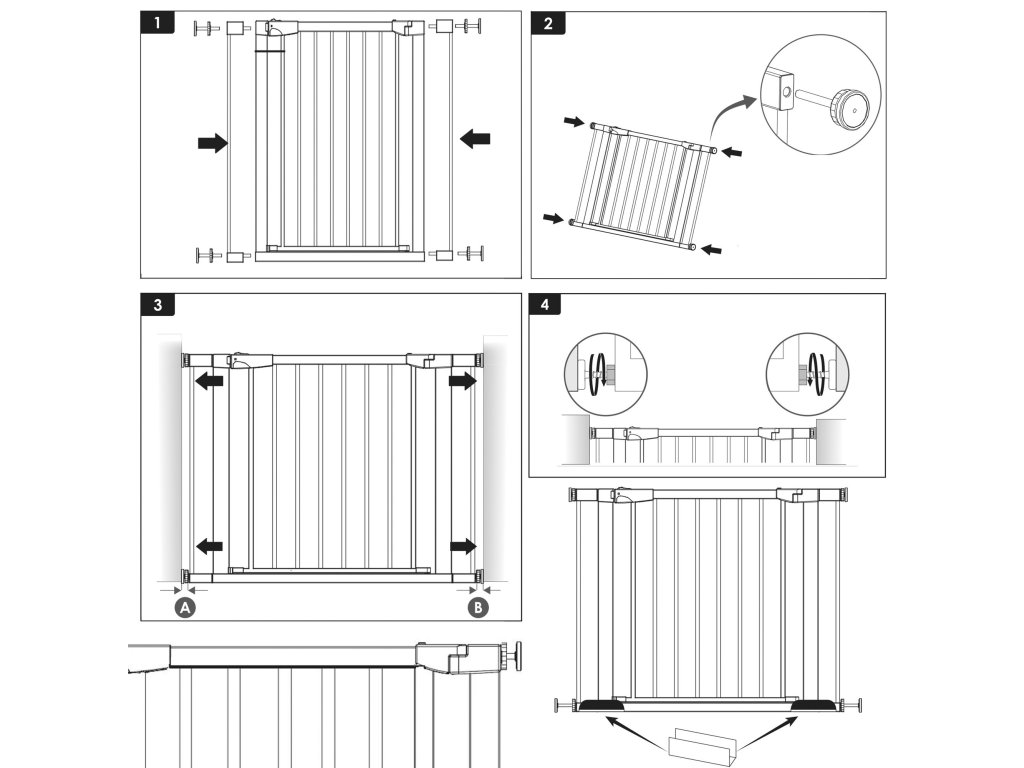 1

2

3

A

B

4