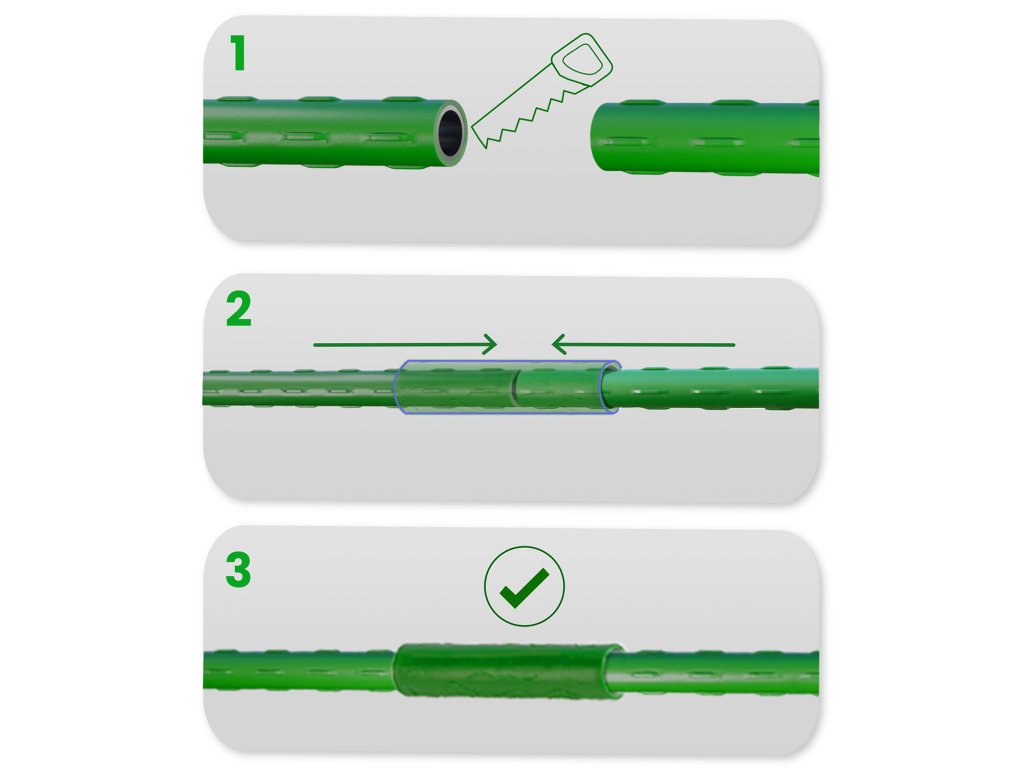 1

2

3