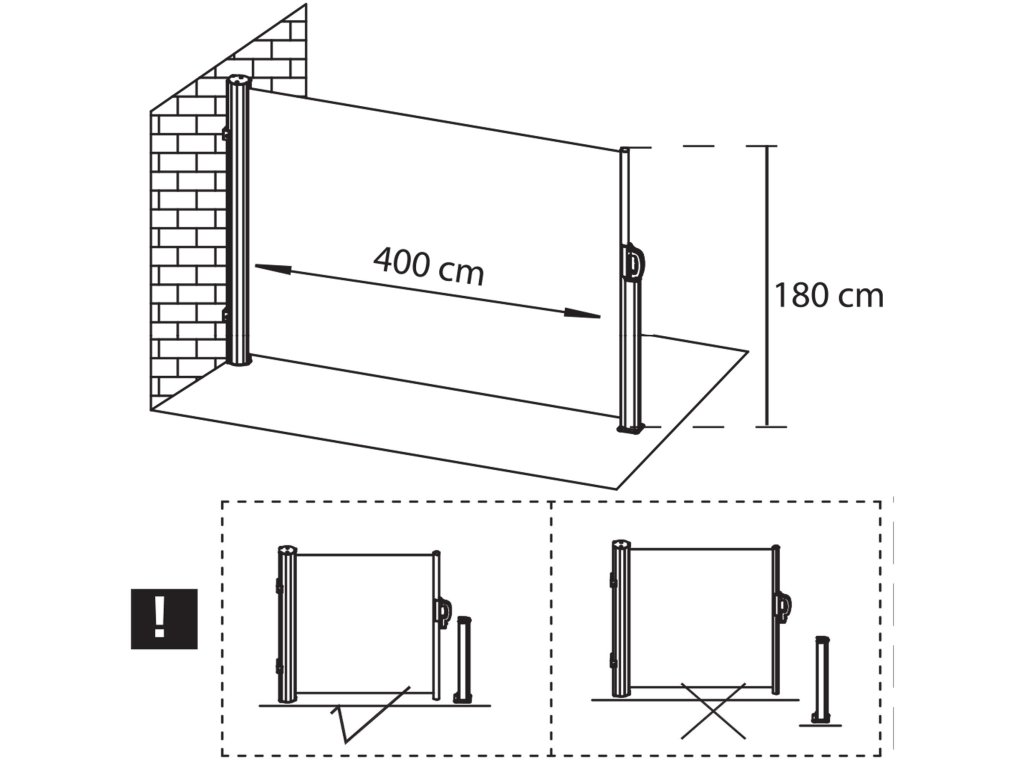 400 cm

180 cm

!