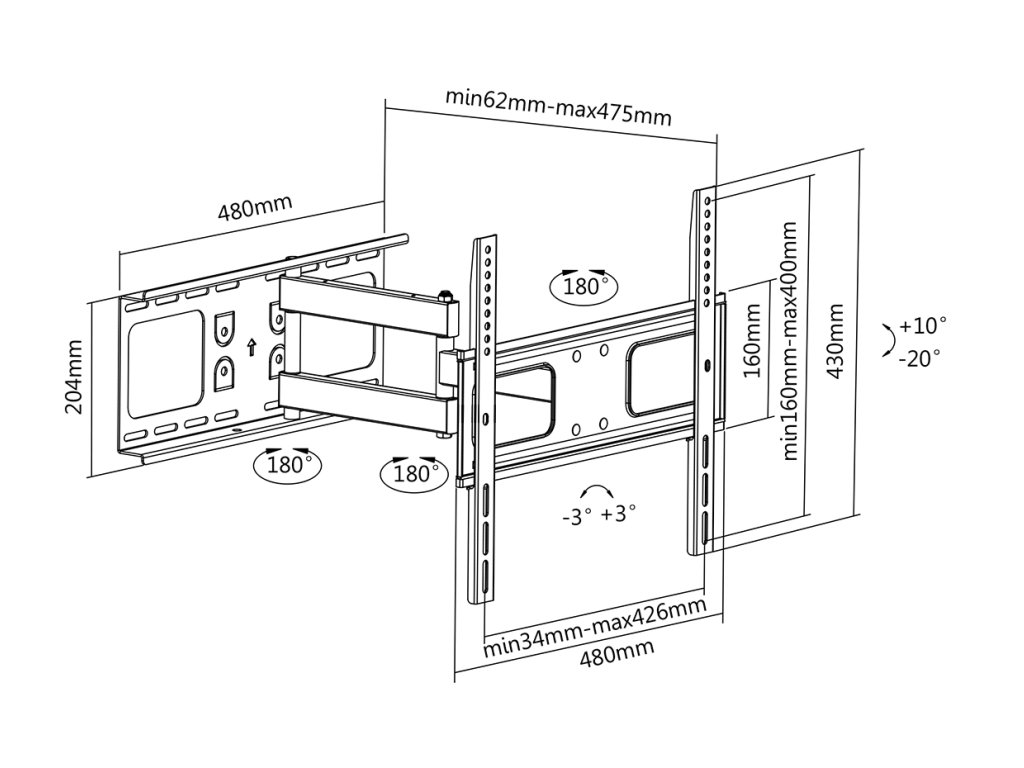 min62mm-max475mm

480mm

204mm

180°

180°

180°

160mm

min160mm-max400mm

430mm

+10°
-20°

-3° +3°

min34mm-max426mm

480mm