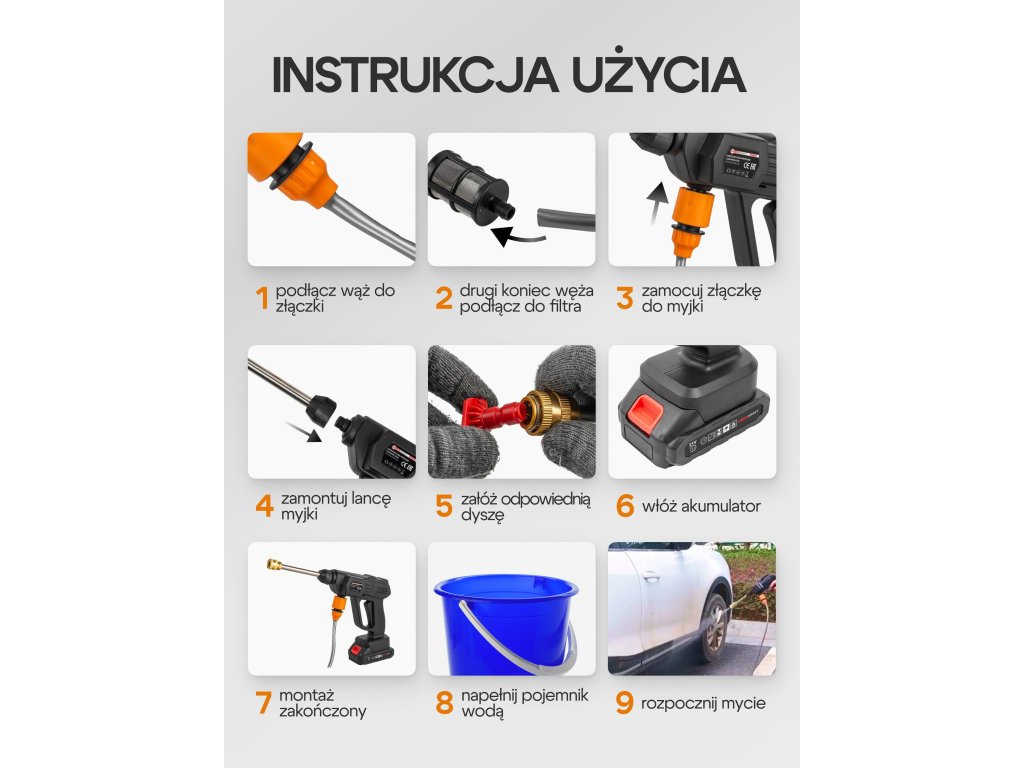 INSTRUKCJA UŻYCIA

1 podłącz wąż do złączki

2 drugi koniec węża podłącz do filtra

3 zamocuj złączkę do myjki

4 zamontuj lancę myjki

5 załóż odpowiednią dyszę

6 włóż akumulator

7 montaż zakończony

8 napełnij pojemnik wodą

9 rozpocznij mycie