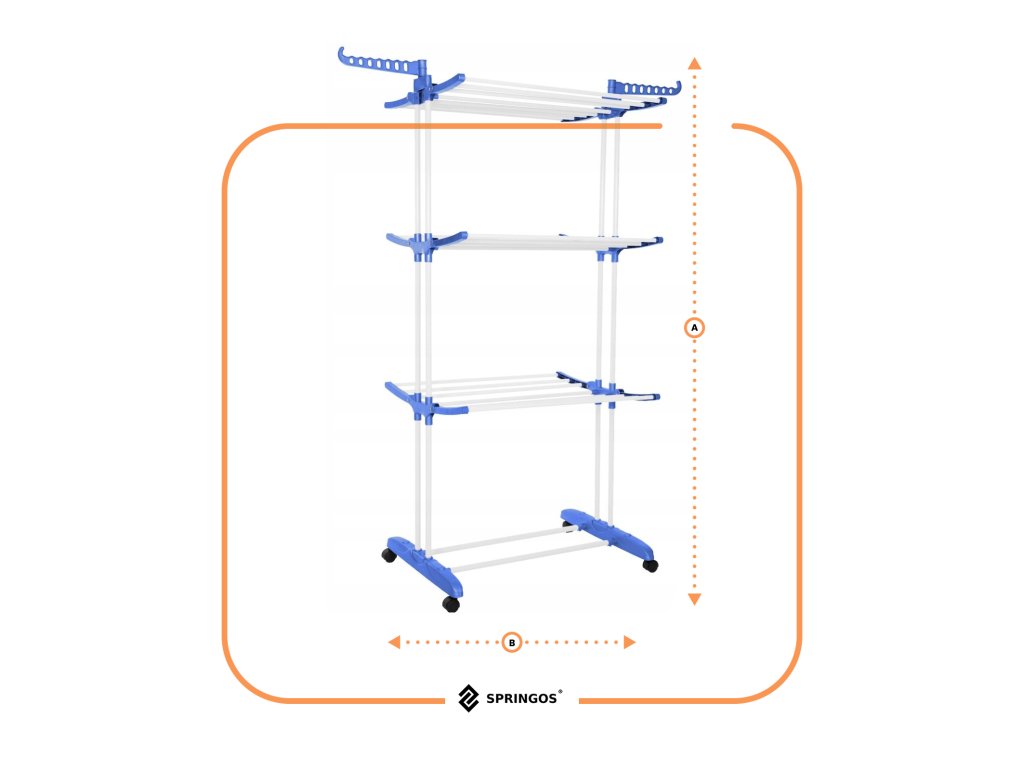 A

B

SPRINGOS®