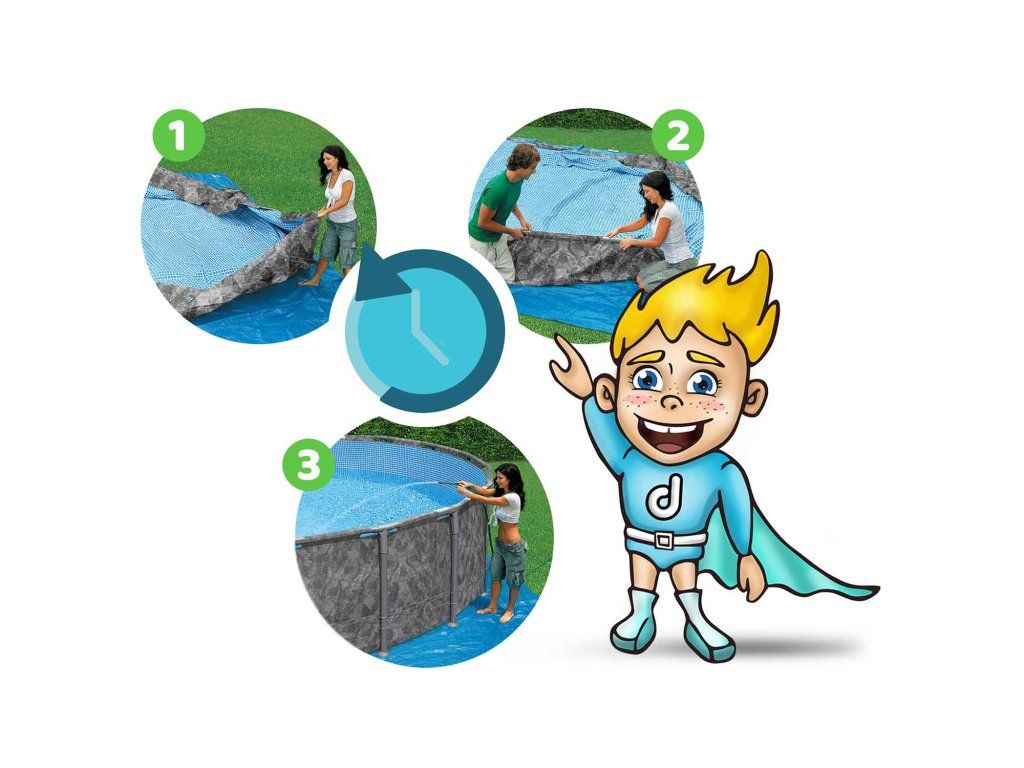 1
2
3
d