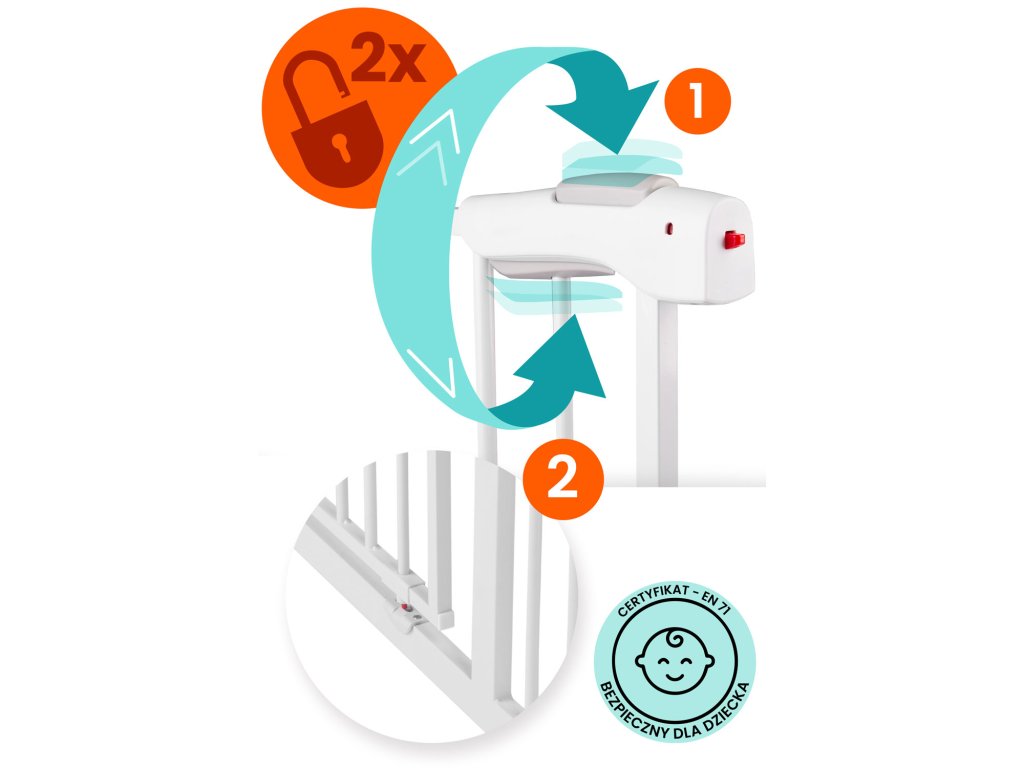 2x

1

2

CERTYFIKAT - EN 71

BEZPIECZNY DLA DZIECKA