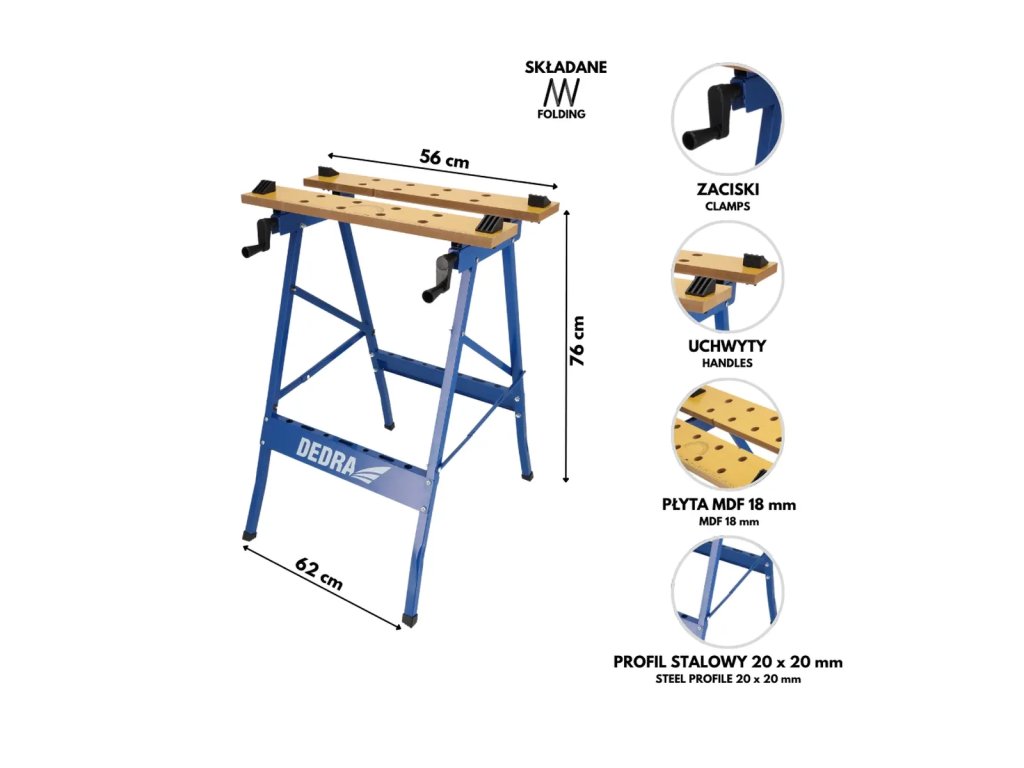 SKŁADANE
FOLDING

56 cm

76 cm

62 cm

DEDRA

ZACISKI
CLAMPS

UCHWYTY
HANDLES

PŁYTA MDF 18 mm
MDF 18 mm

PROFIL STALOWY 20 x 20 mm
STEEL PROFILE 20 x 20 mm