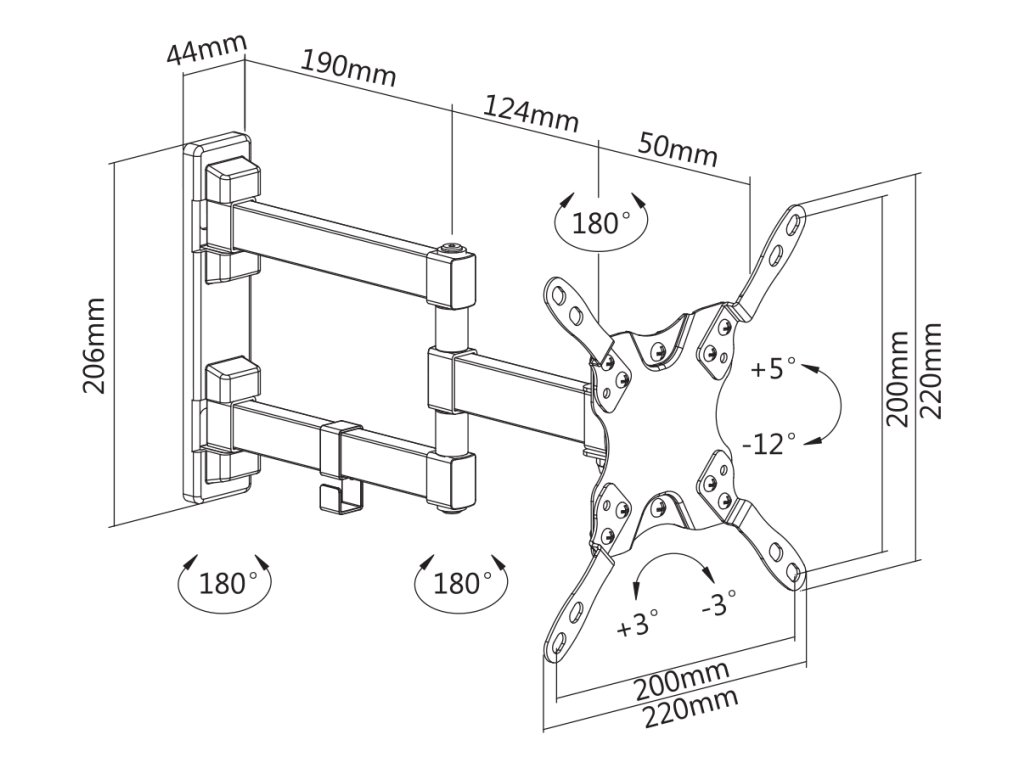 44mm
190mm
124mm
50mm
180°
206mm
+5°
-12°
200mm
220mm
180°
180°
+3°
-3°
200mm
220mm