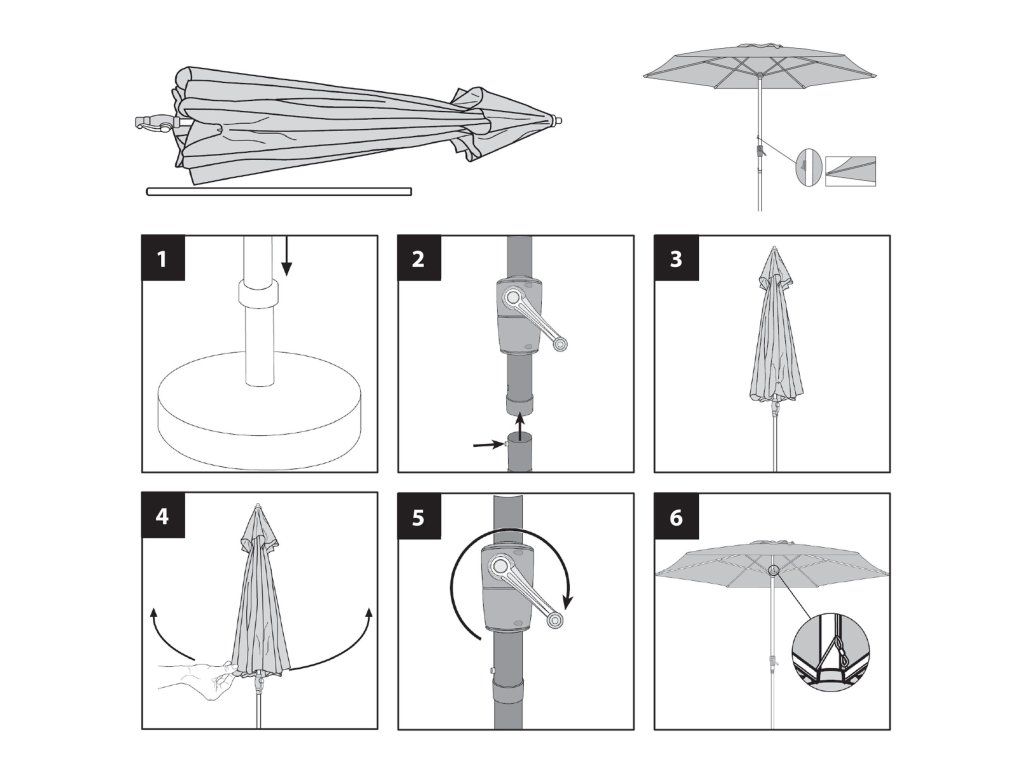 1

2

3

4

5

6