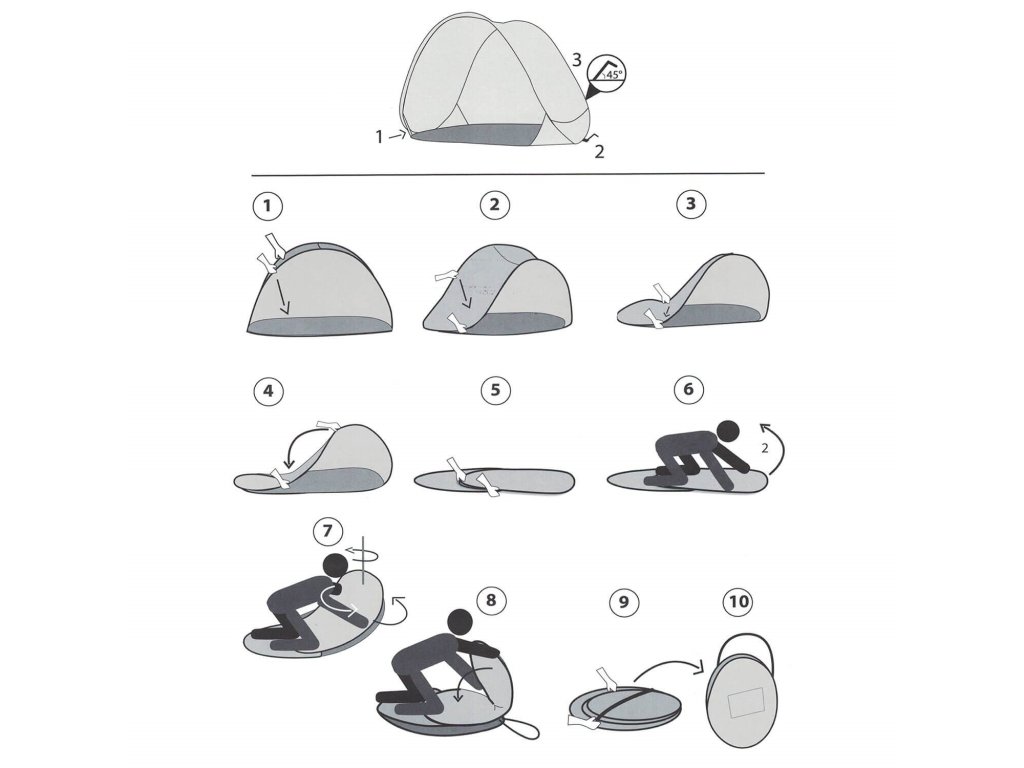 3
45°
1
2

1
2
3
4
5
6
2
7
8
9
10