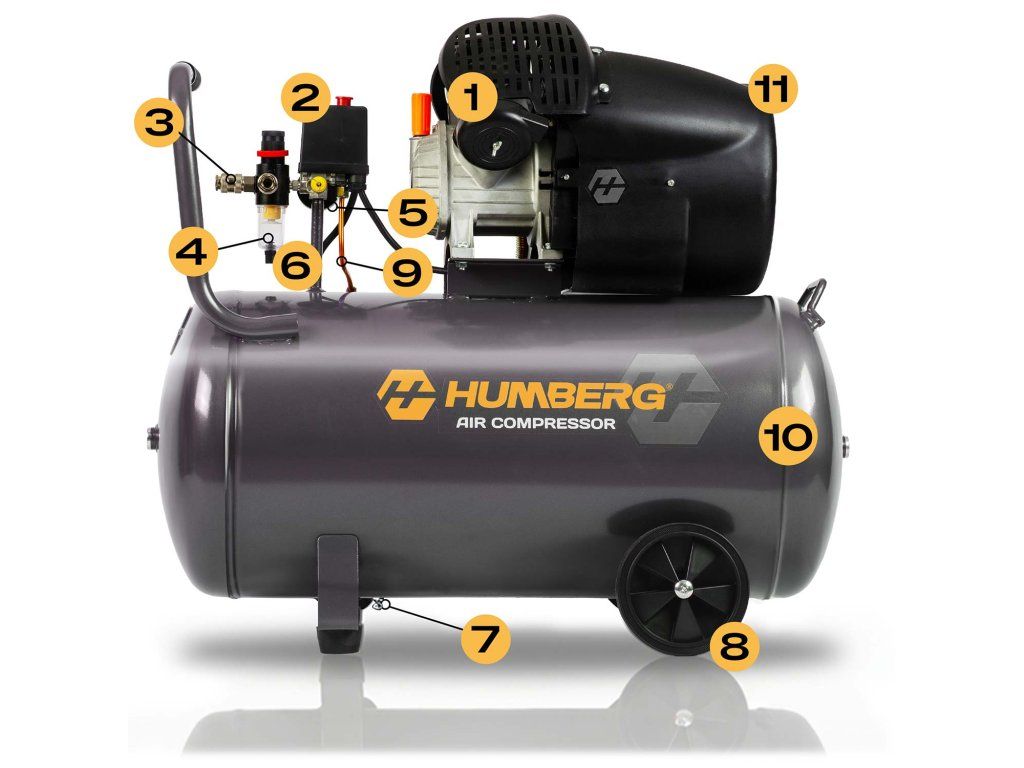 3
2
1
11
5
4
6
9
HUMBERG®
AIR COMPRESSOR
10
7
8