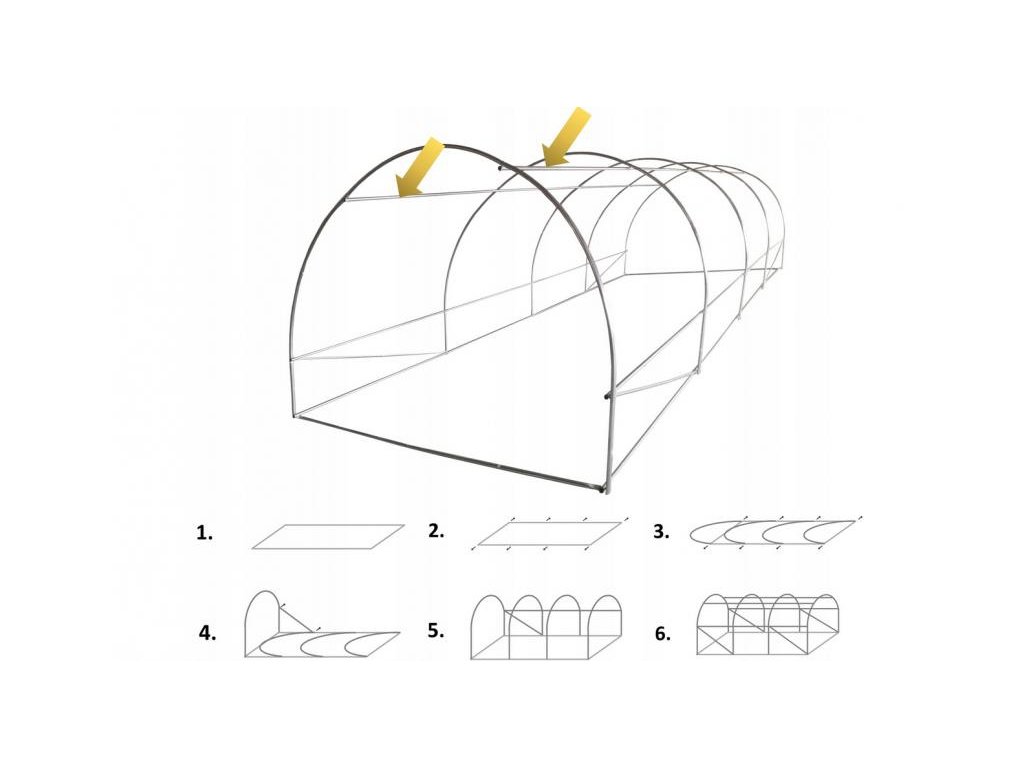 1.
2.
3.
4.
5.
6.