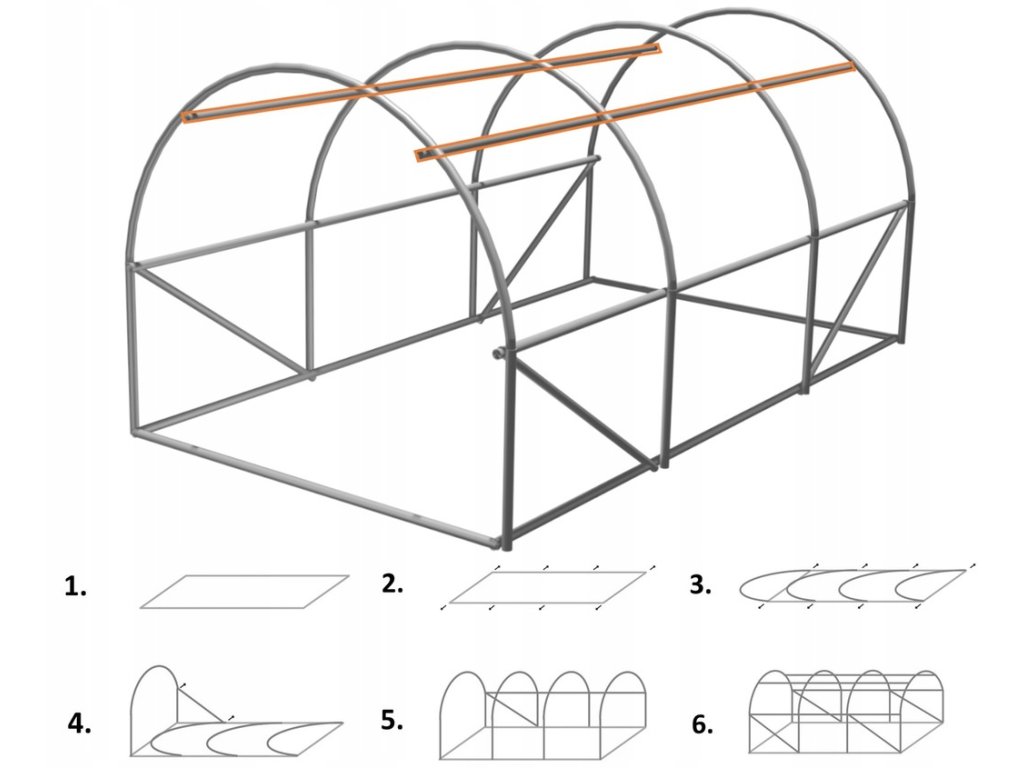 1.

2.

3.

4.

5.

6.