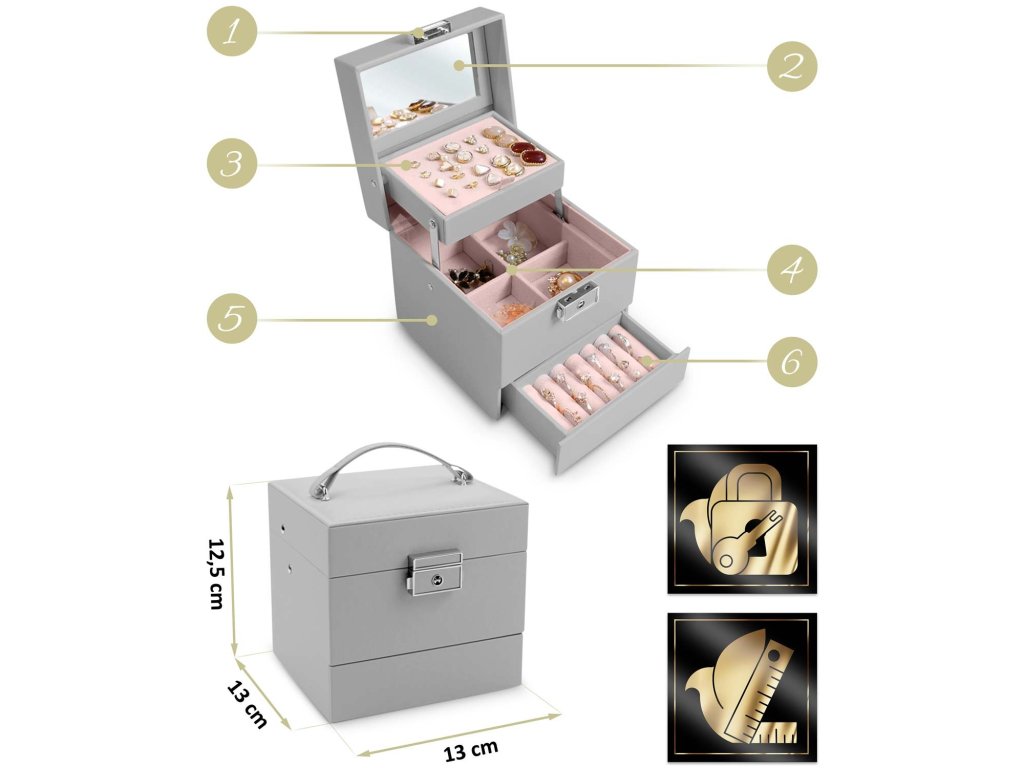 1

2

3

4

5

6

12,5 cm

13 cm

13 cm