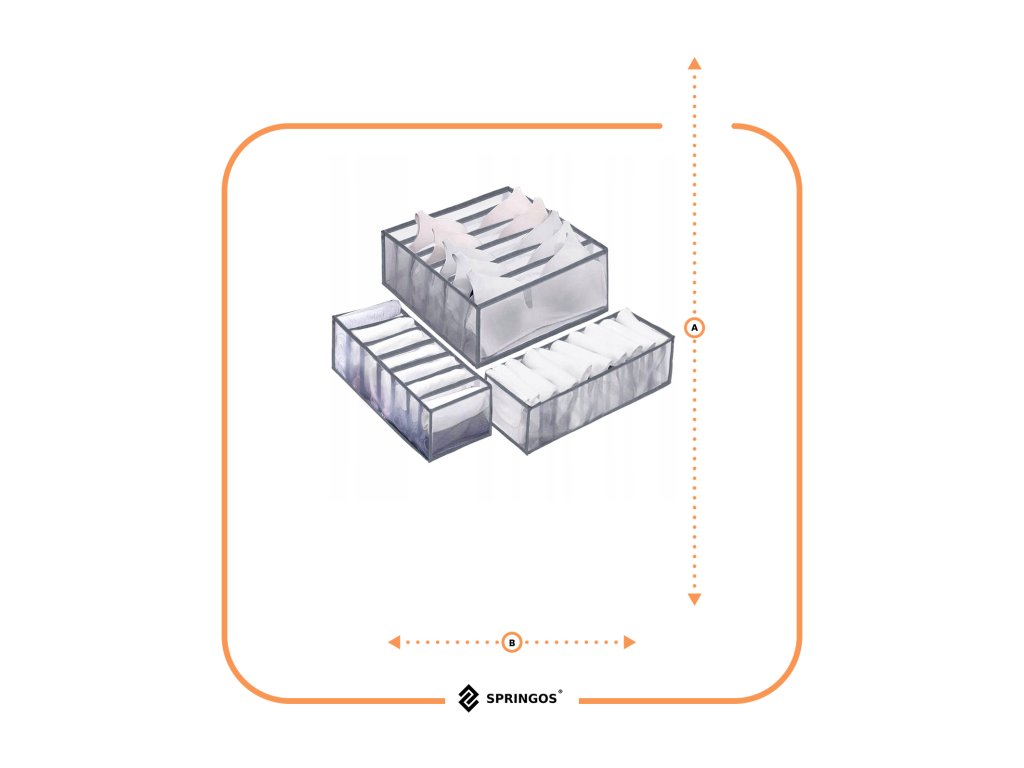 A

B

SPRINGOS®