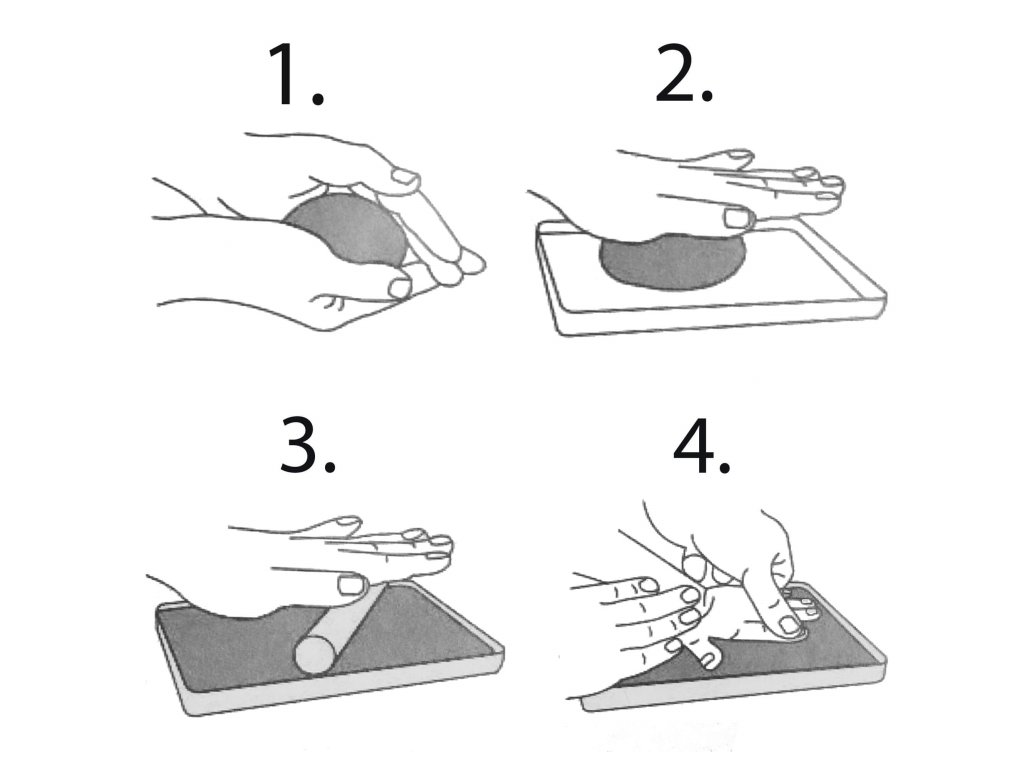 1.

2.

3.

4.