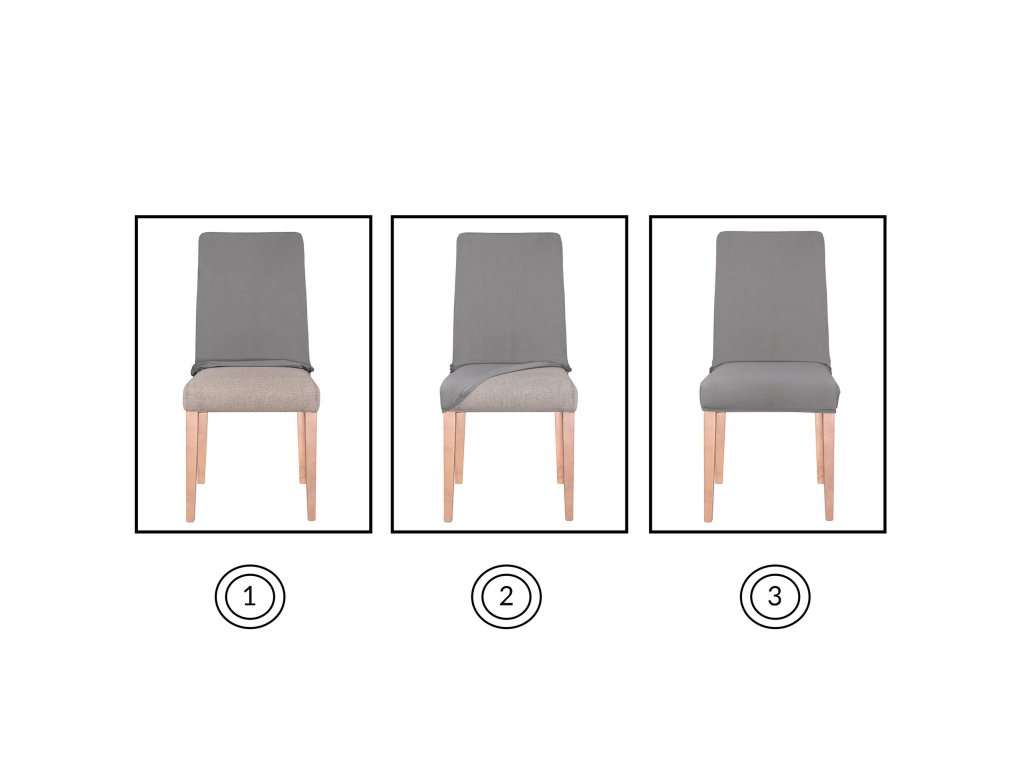 1

2

3