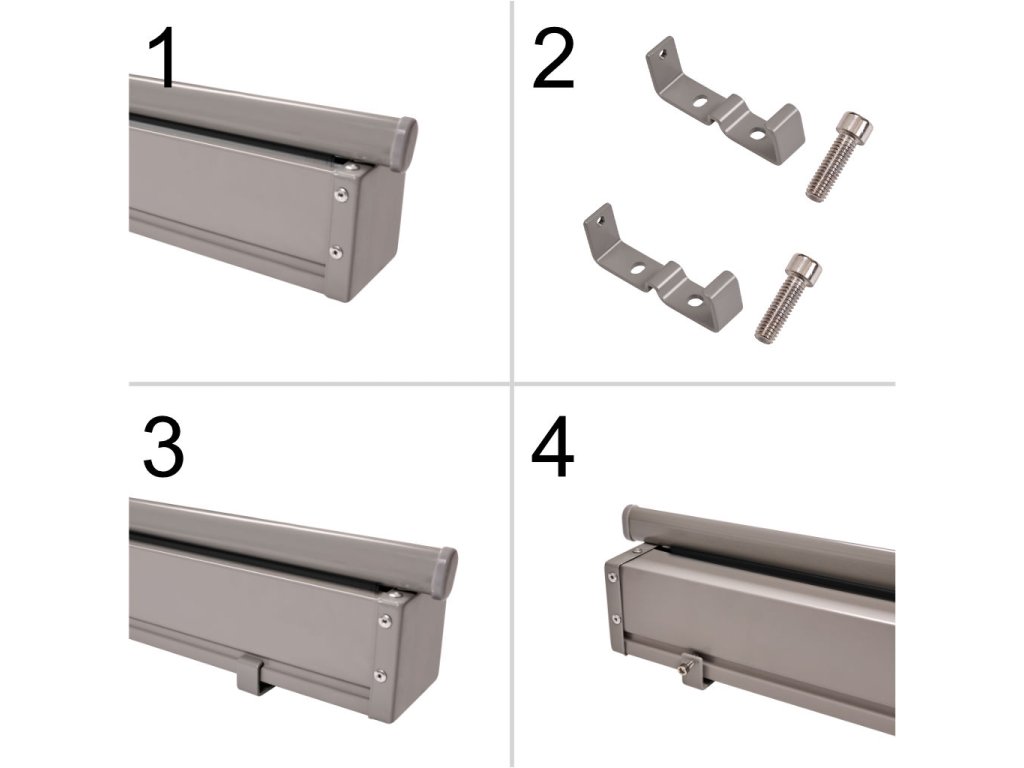 1

2

3

4