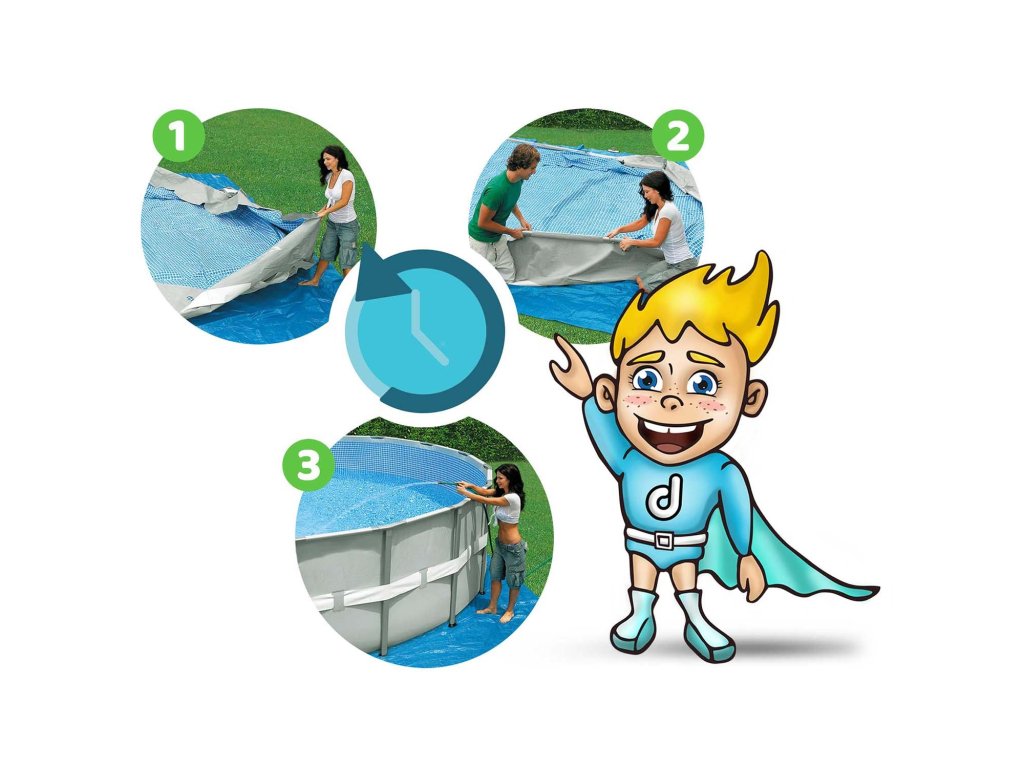 1
2
3
d