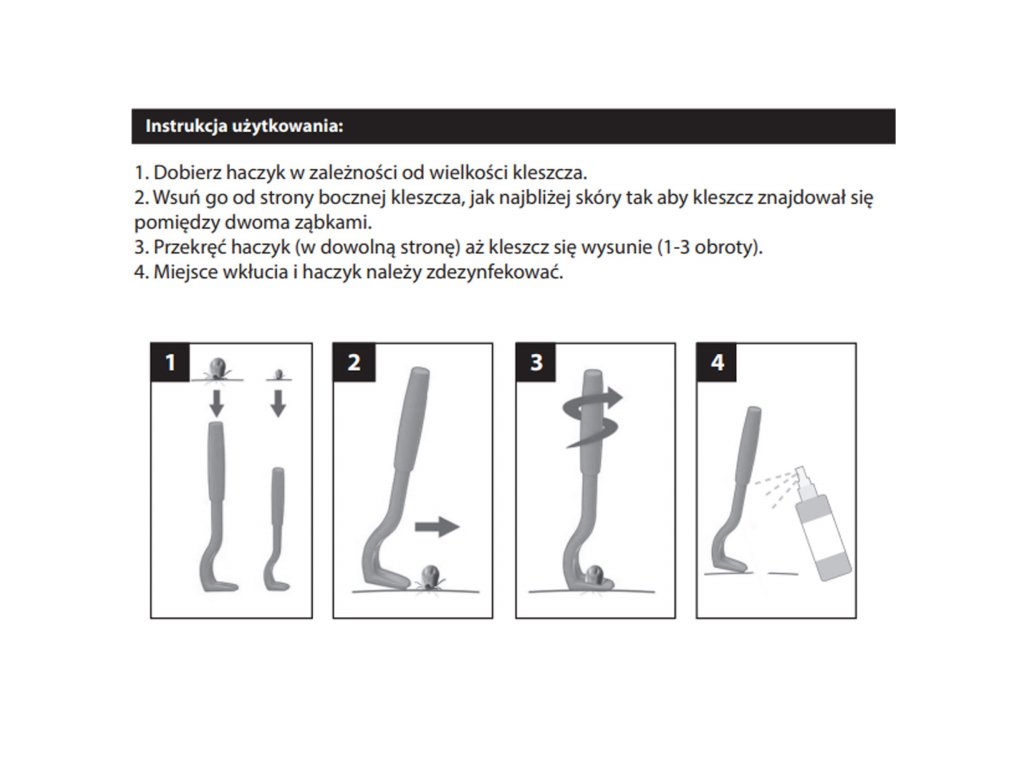 Instrukcja użytkowania:

1. Dobierz haczyk w zależności od wielkości kleszcza.
2. Wsuń go od strony bocznej kleszcza, jak najbliżej skóry tak aby kleszcz znajdował się pomiędzy dwoma ząbkami.
3. Przekręć haczyk (w dowolną stronę) aż kleszcz się wysunie (1-3 obroty).
4. Miejsce wkłucia i haczyk należy zdezynfekować.

1

2

3

4