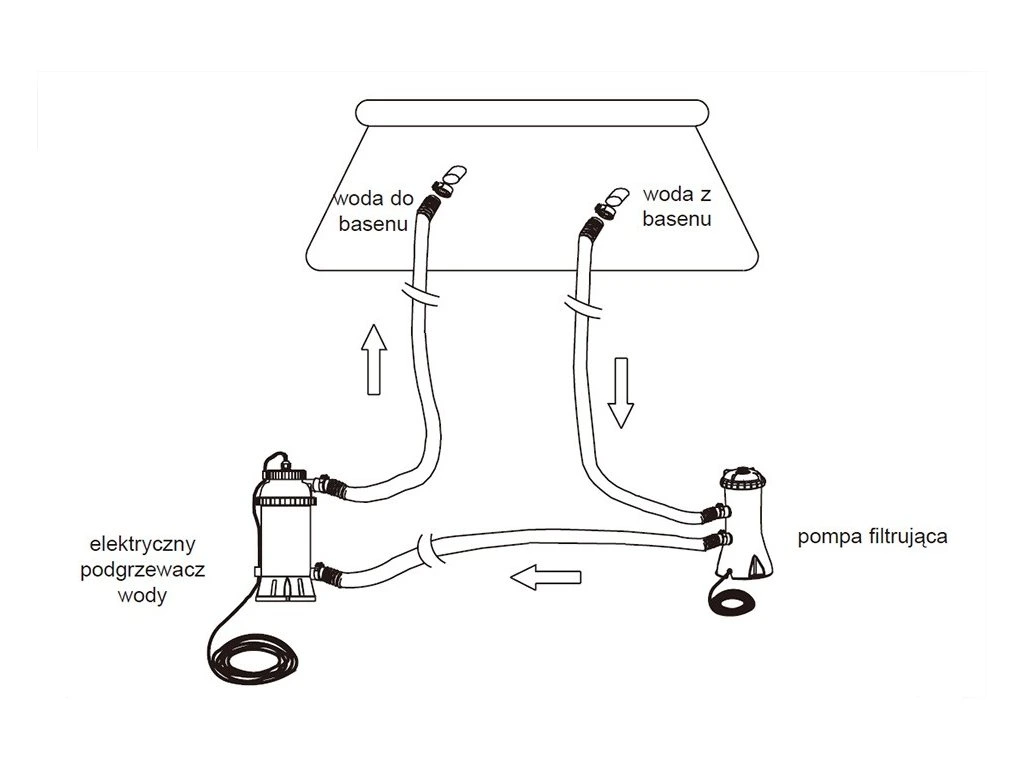 woda do basenu

woda z basenu

elektryczny podgrzewacz wody

pompa filtrująca