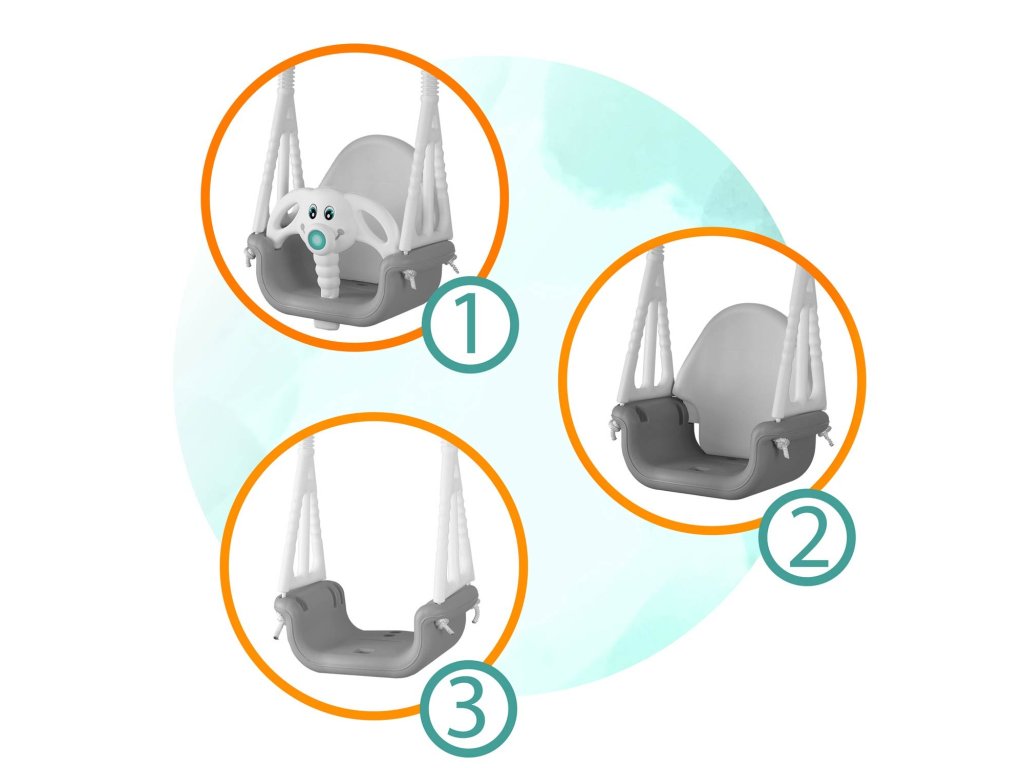 1

2

3