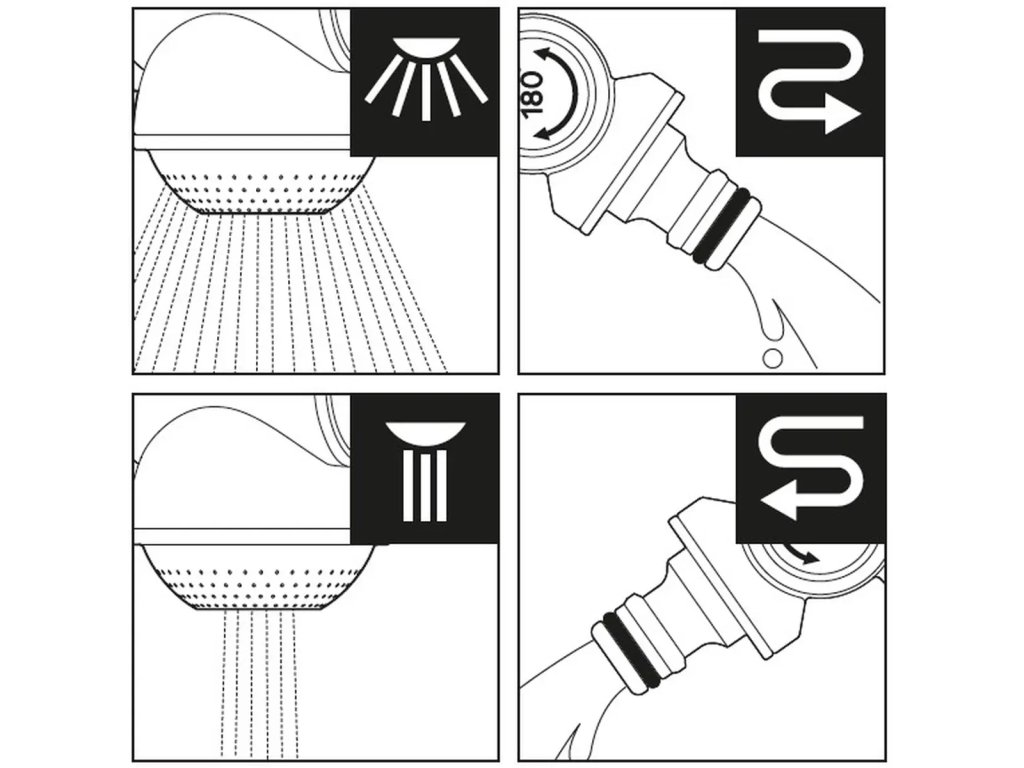 180