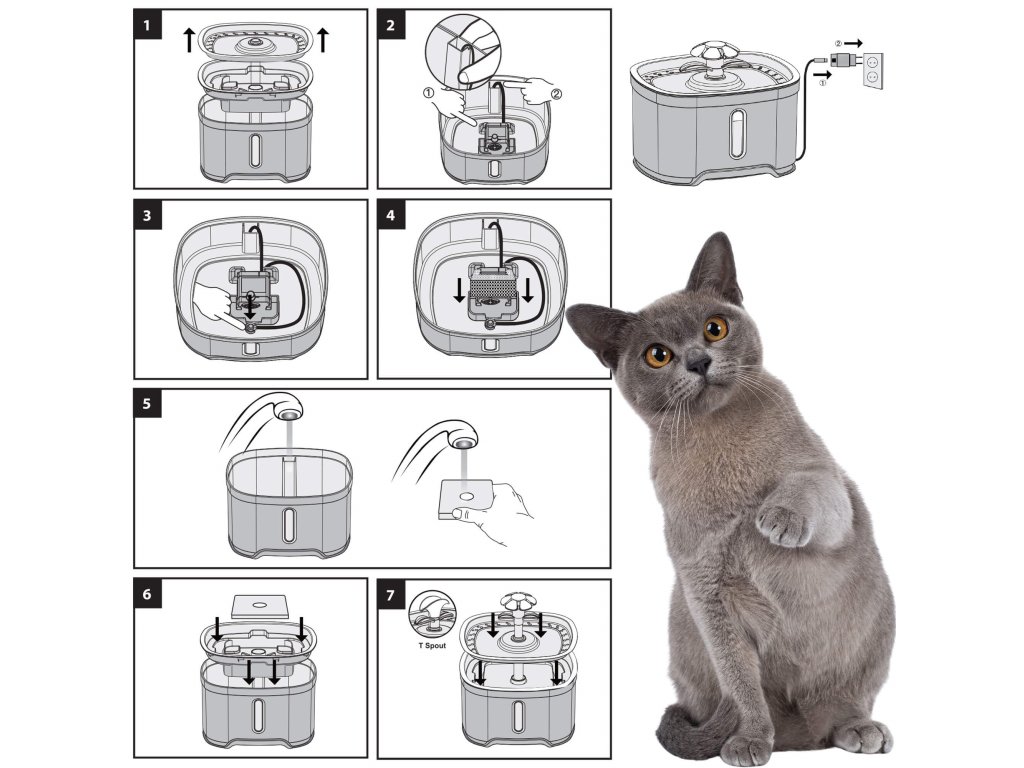 1

2

①

②

②

①

3

4

5

6

7

T Spout