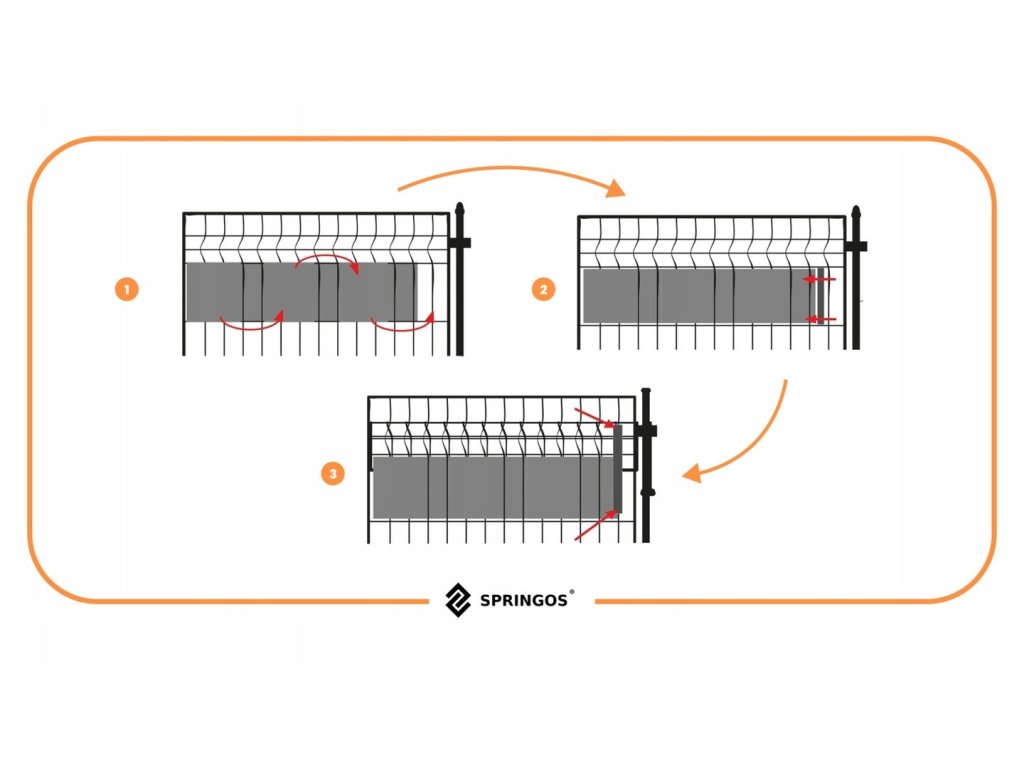 1

2

3

SPRINGOS®