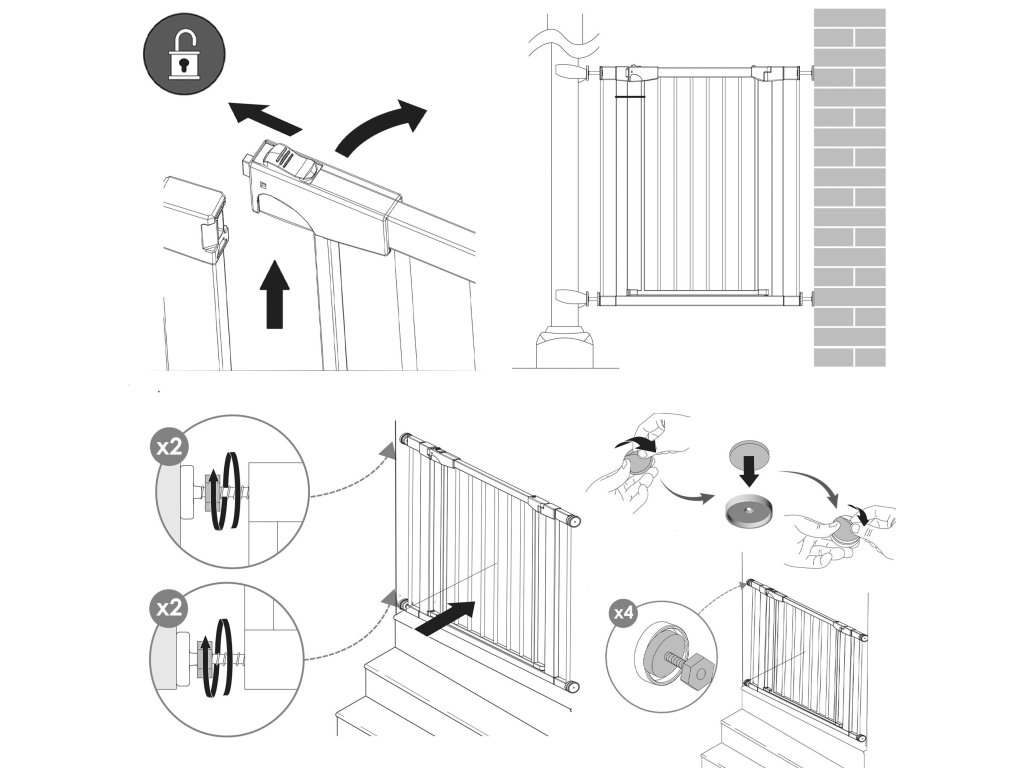 x2

x2

x4