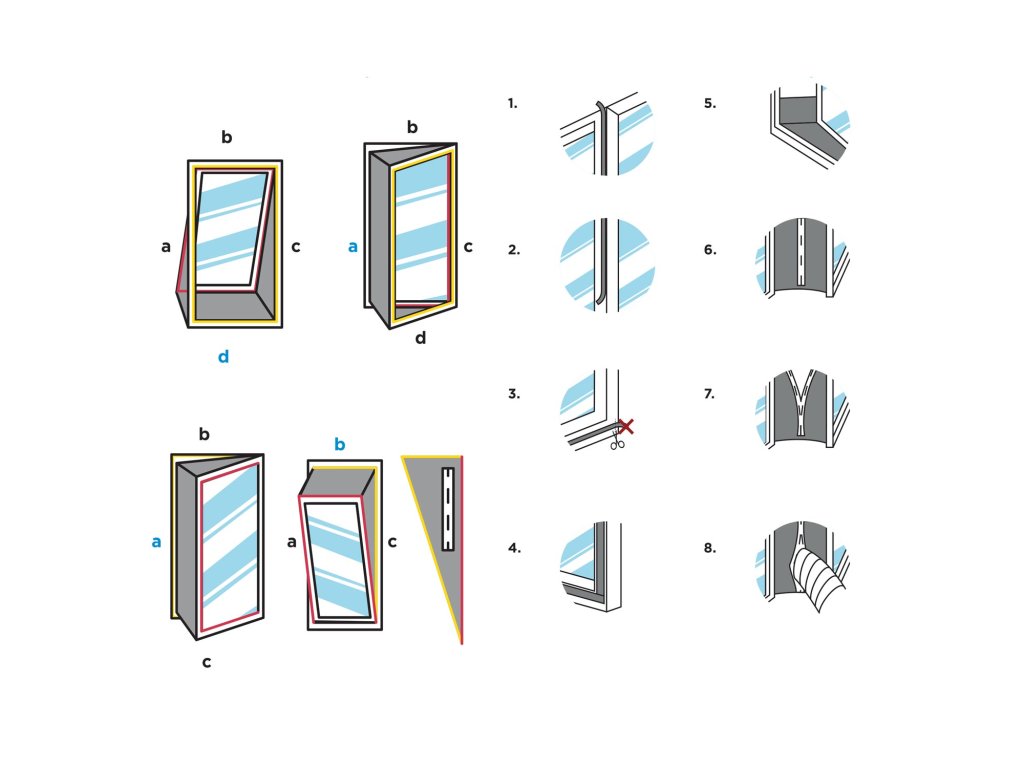 b
a
c
d

b
a
c
d

b
a
c

b
a
c

1.
2.
3.
4.
5.
6.
7.
8.