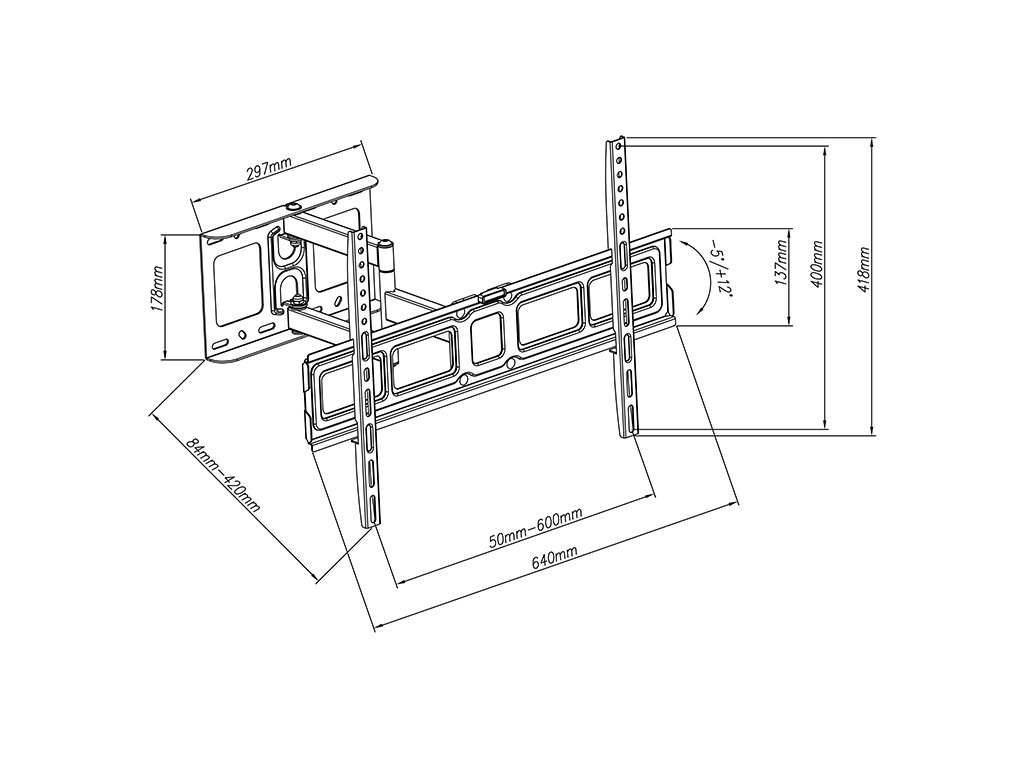 297mm
178mm
84mm–420mm
50mm–600mm
640mm
-5°/+12°
137mm
400mm
418mm