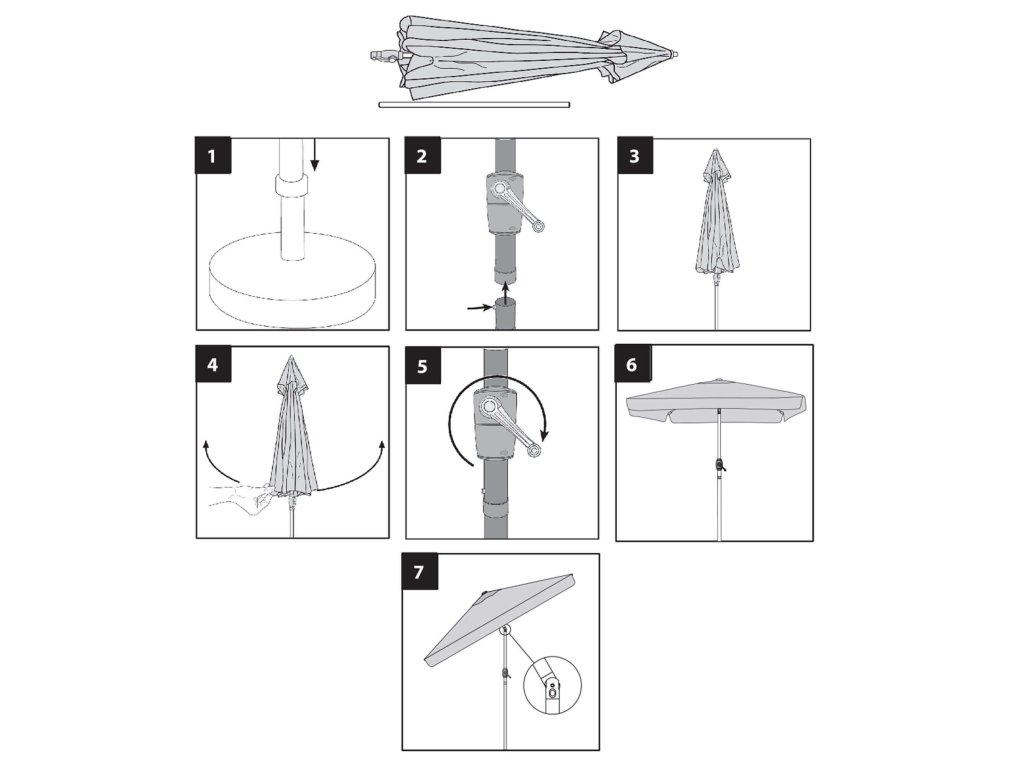 1

2

3

4

5

6

7