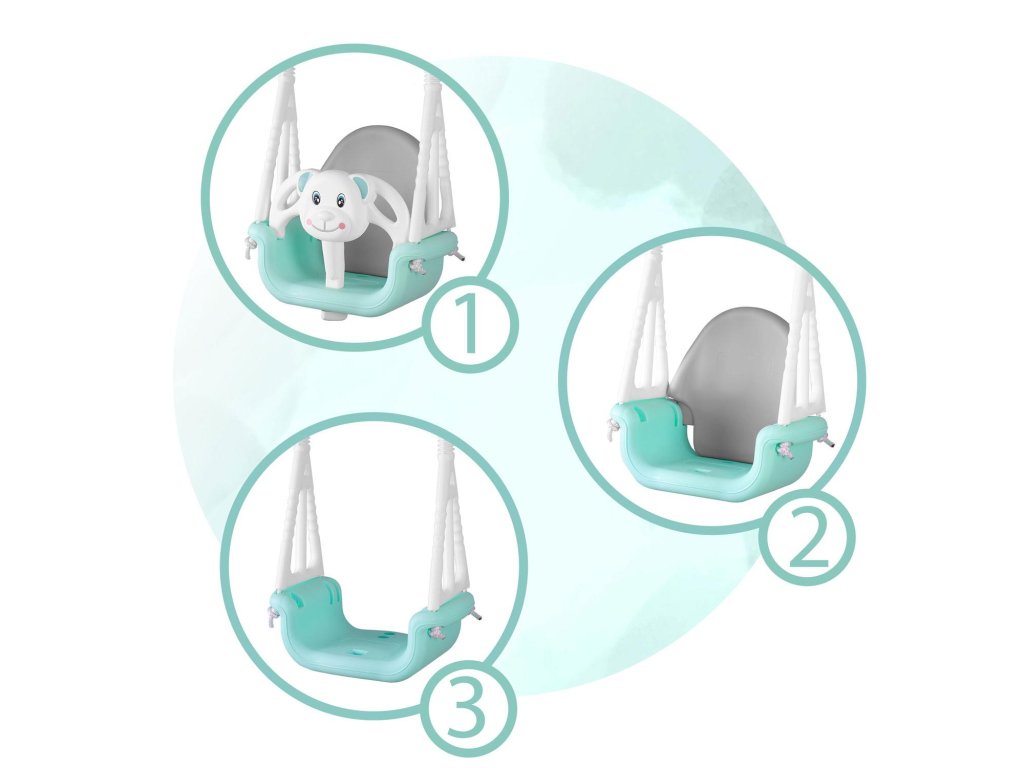 1

2

3