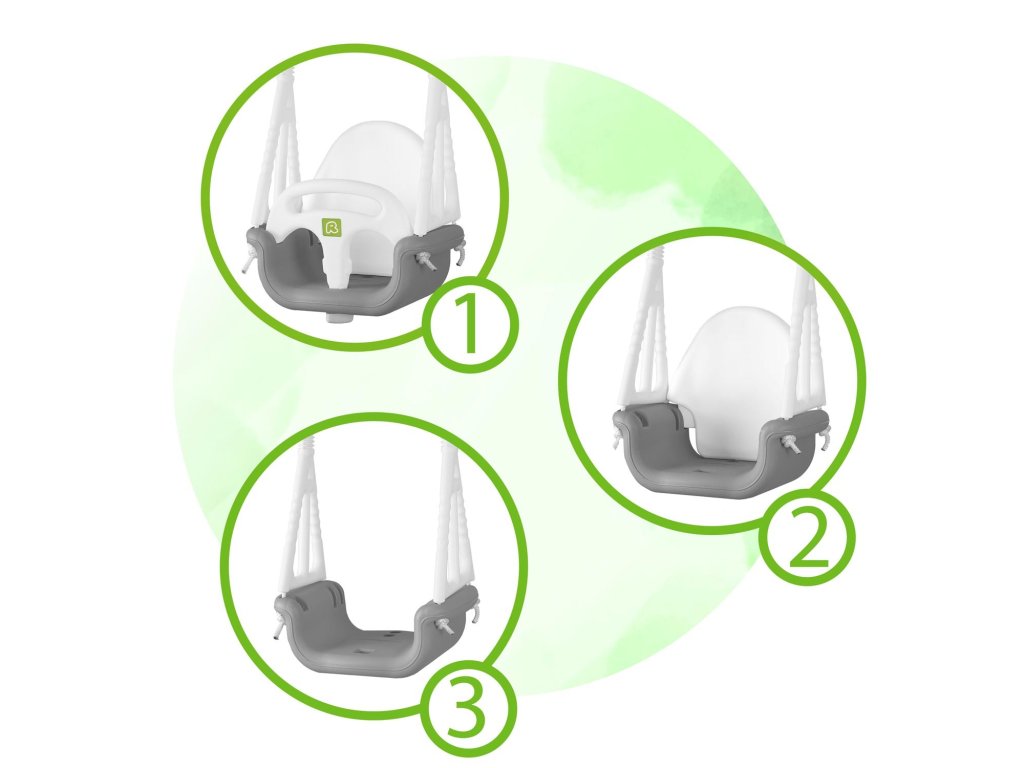 1

2

3