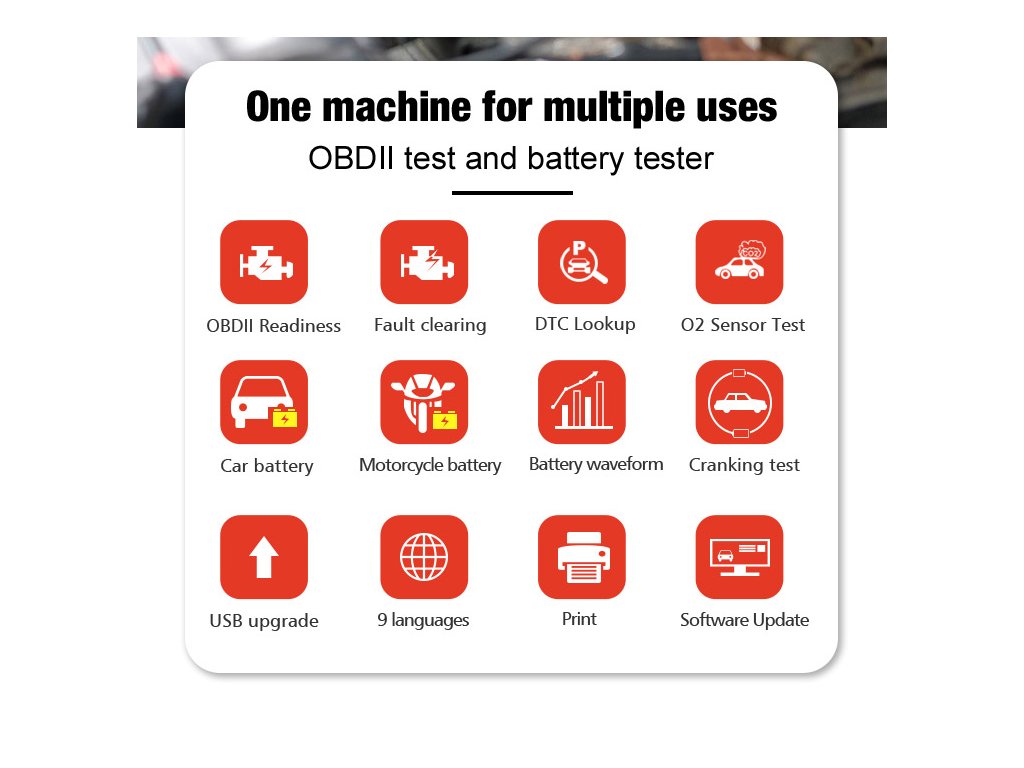 One machine for multiple uses

OBDII test and battery tester

OBDII Readiness

Fault clearing

DTC Lookup

O2 Sensor Test

Car battery

Motorcycle battery

Battery waveform

Cranking test

USB upgrade

9 languages

Print

Software Update